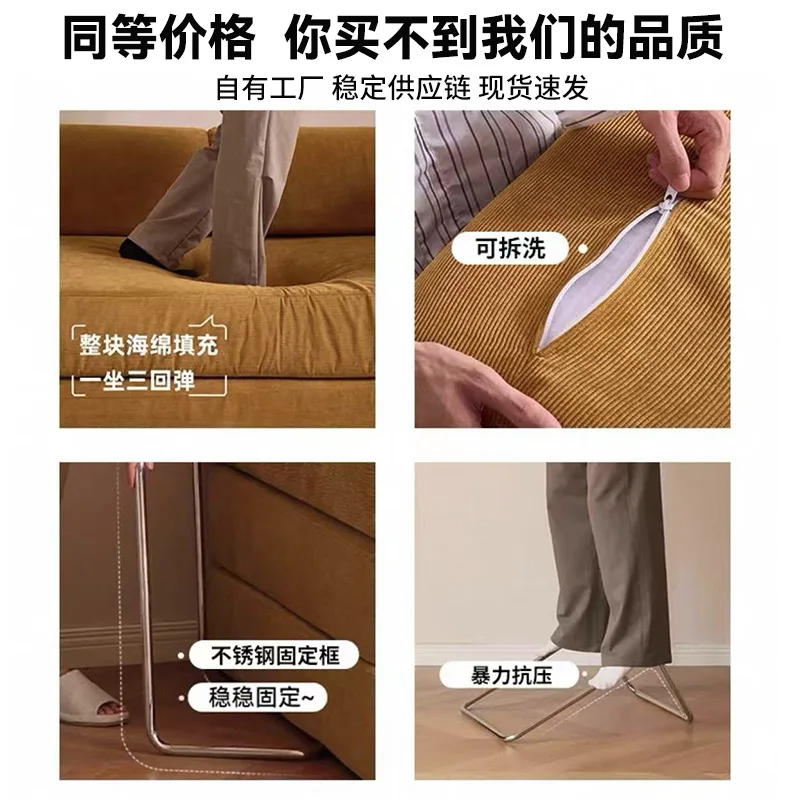 同等价格 你买不到我们的品质

自有工厂 稳定供应链 现货速发

整块海绵填充

一坐三回弹

可拆洗

不锈钢固定框

稳稳固定~

暴力抗压