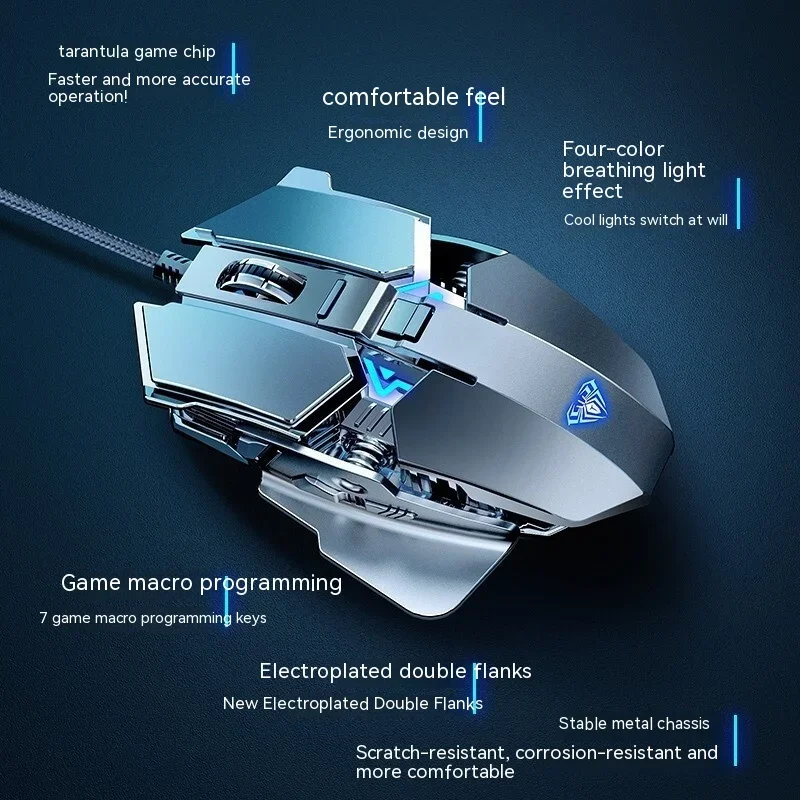 tarantula game chip

Faster and more accurate operation!

comfortable feel

Ergonomic design

Four-color breathing light effect

Cool lights switch at will

Game macro programming

7 game macro programming keys

Electroplated double flanks

New Electroplated Double Flanks

Stable metal chassis

Scratch-resistant, corrosion-resistant and more comfortable