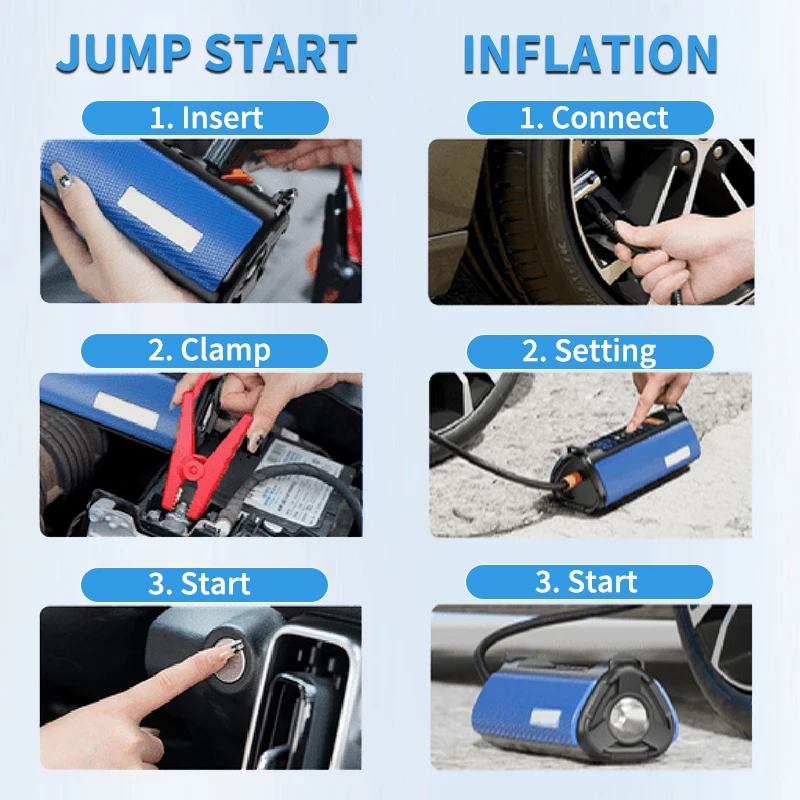 JUMP START

1. Insert

2. Clamp

3. Start

INFLATION

1. Connect

2. Setting

3. Start