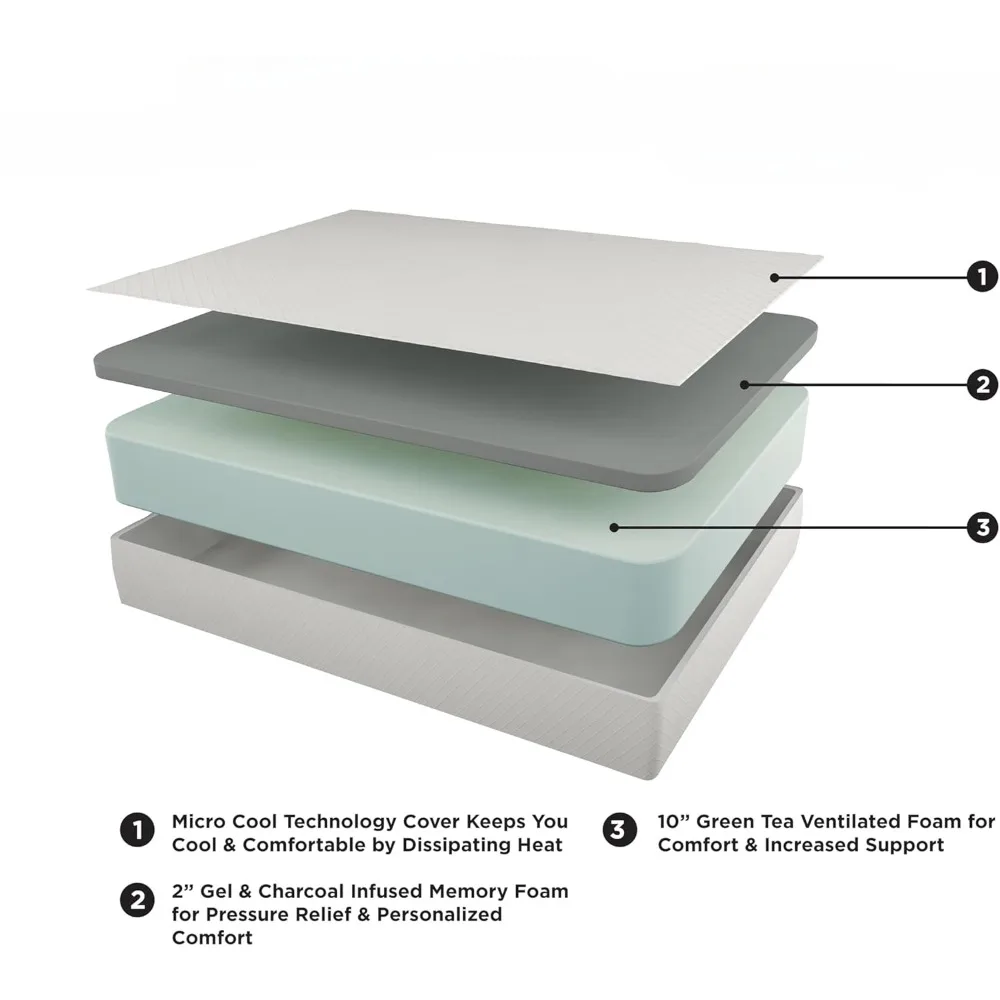 1

2

3

1 Micro Cool Technology Cover Keeps You Cool & Comfortable by Dissipating Heat

2 2” Gel & Charcoal Infused Memory Foam for Pressure Relief & Personalized Comfort

3 10” Green Tea Ventilated Foam for Comfort & Increased Support