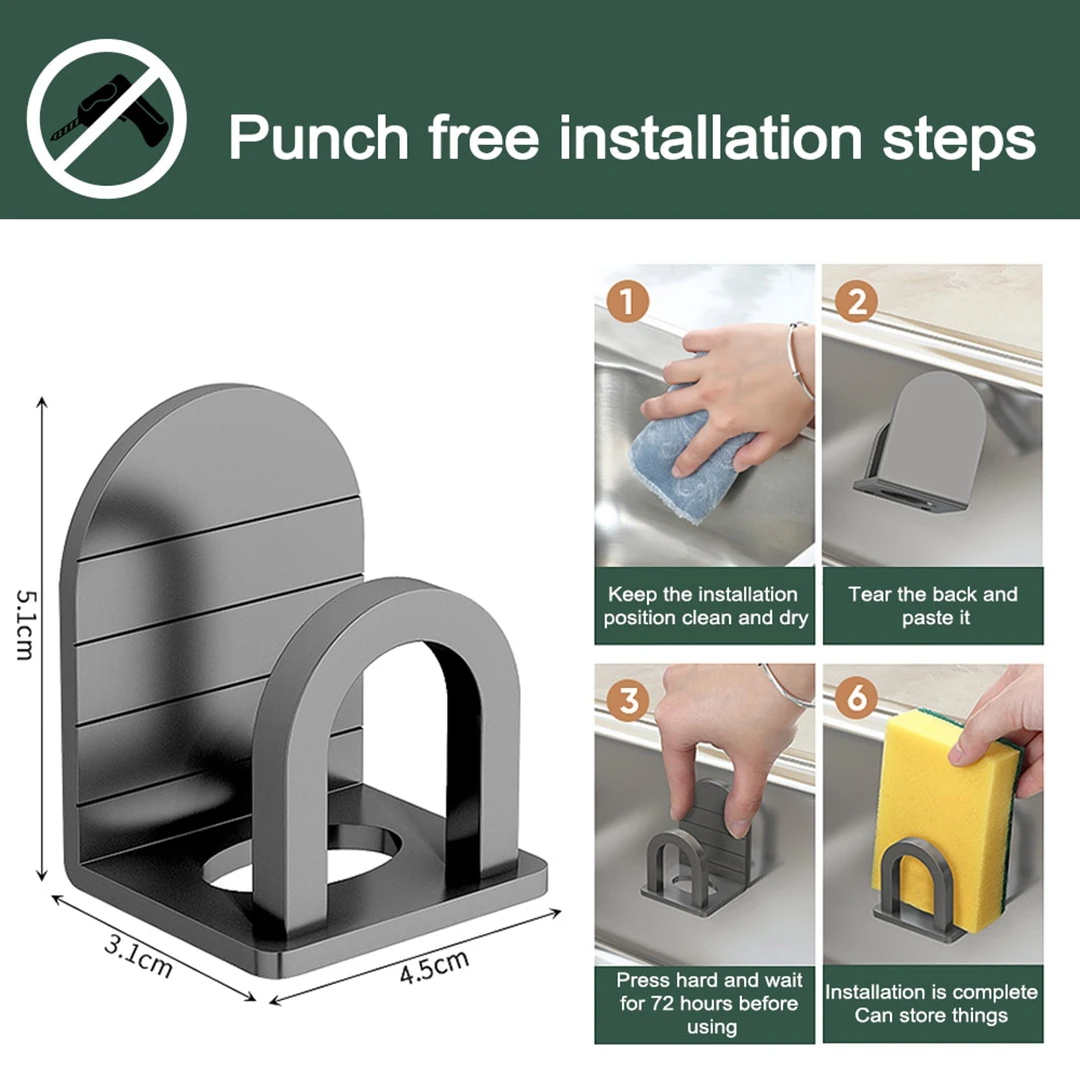 Punch free installation steps

5.1cm

3.1cm

4.5cm

1

Keep the installation position clean and dry

2

Tear the back and paste it

3

Press hard and wait for 72 hours before using

6

Installation is complete Can store things