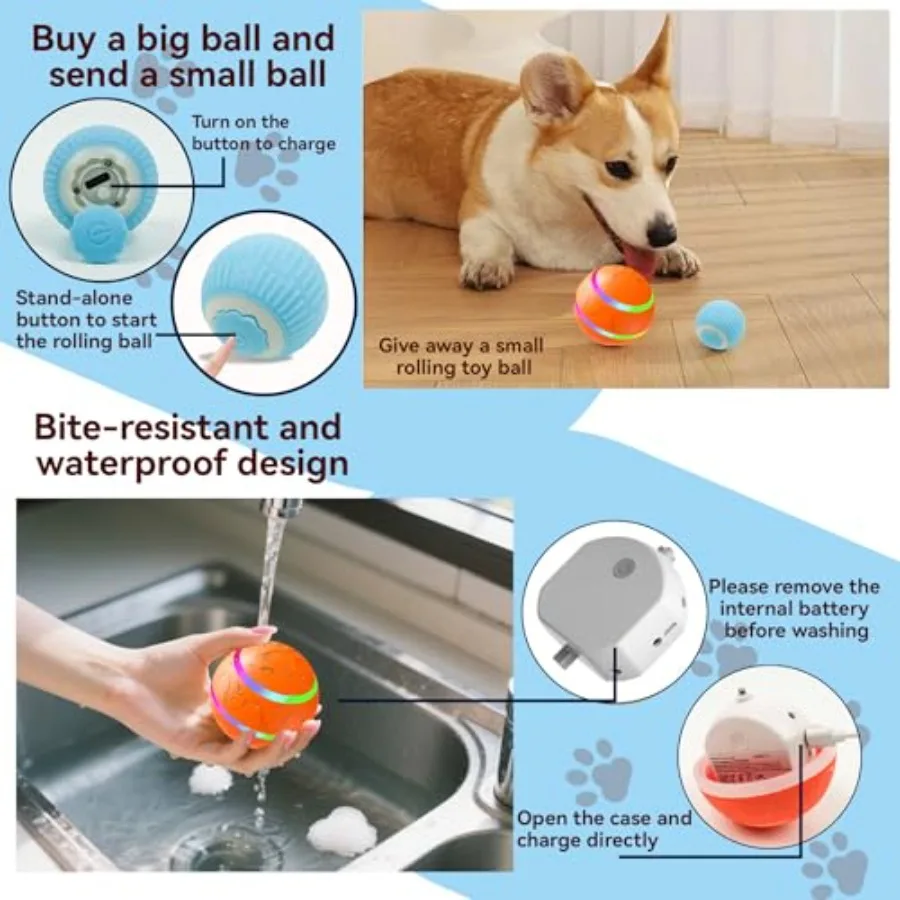 Buy a big ball and send a small ball

Turn on the button to charge

Stand-alone button to start the rolling ball

Give away a small rolling toy ball

Bite-resistant and waterproof design

Please remove the internal battery before washing

Open the case and charge directly