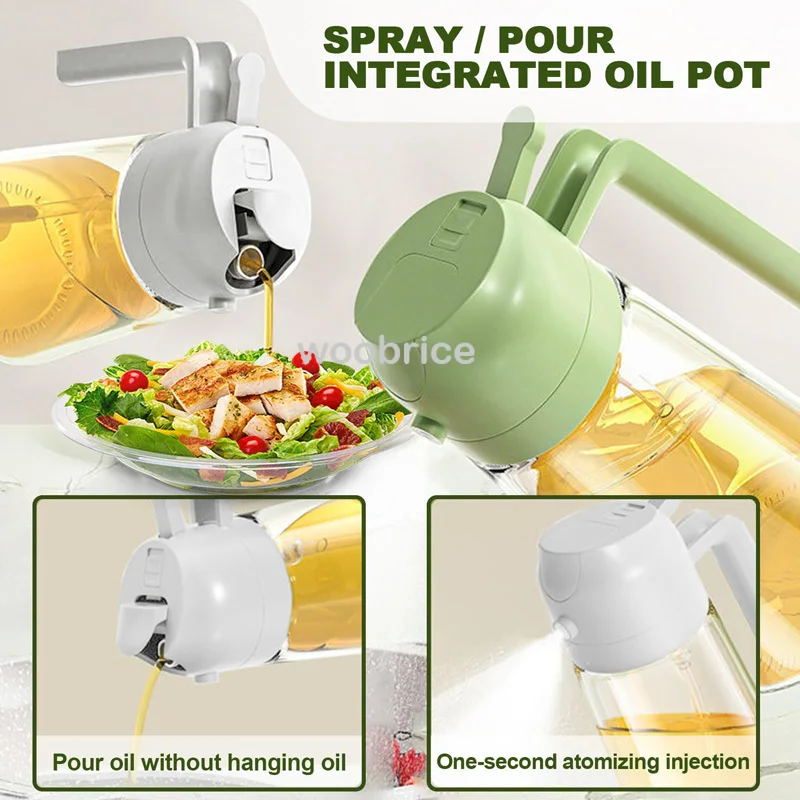 SPRAY / POUR
INTEGRATED OIL POT

woobrice

Pour oil without hanging oil

One-second atomizing injection