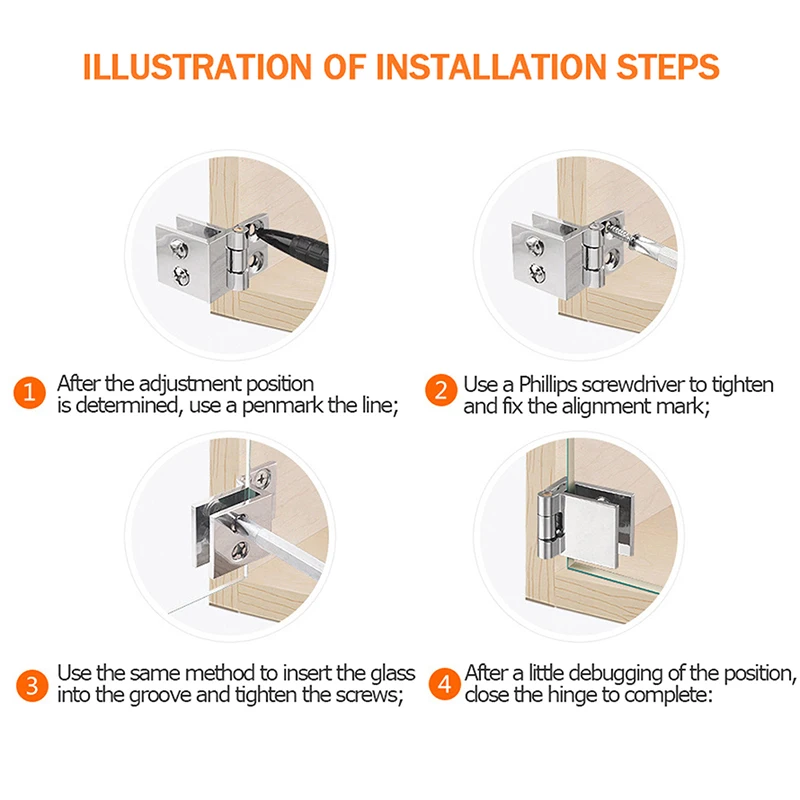 ILLUSTRATION OF INSTALLATION STEPS

1 After the adjustment position is determined, use a penmark the line;

2 Use a Phillips screwdriver to tighten and fix the alignment mark;

3 Use the same method to insert the glass into the groove and tighten the screws;

4 After a little debugging of the position, close the hinge to complete: