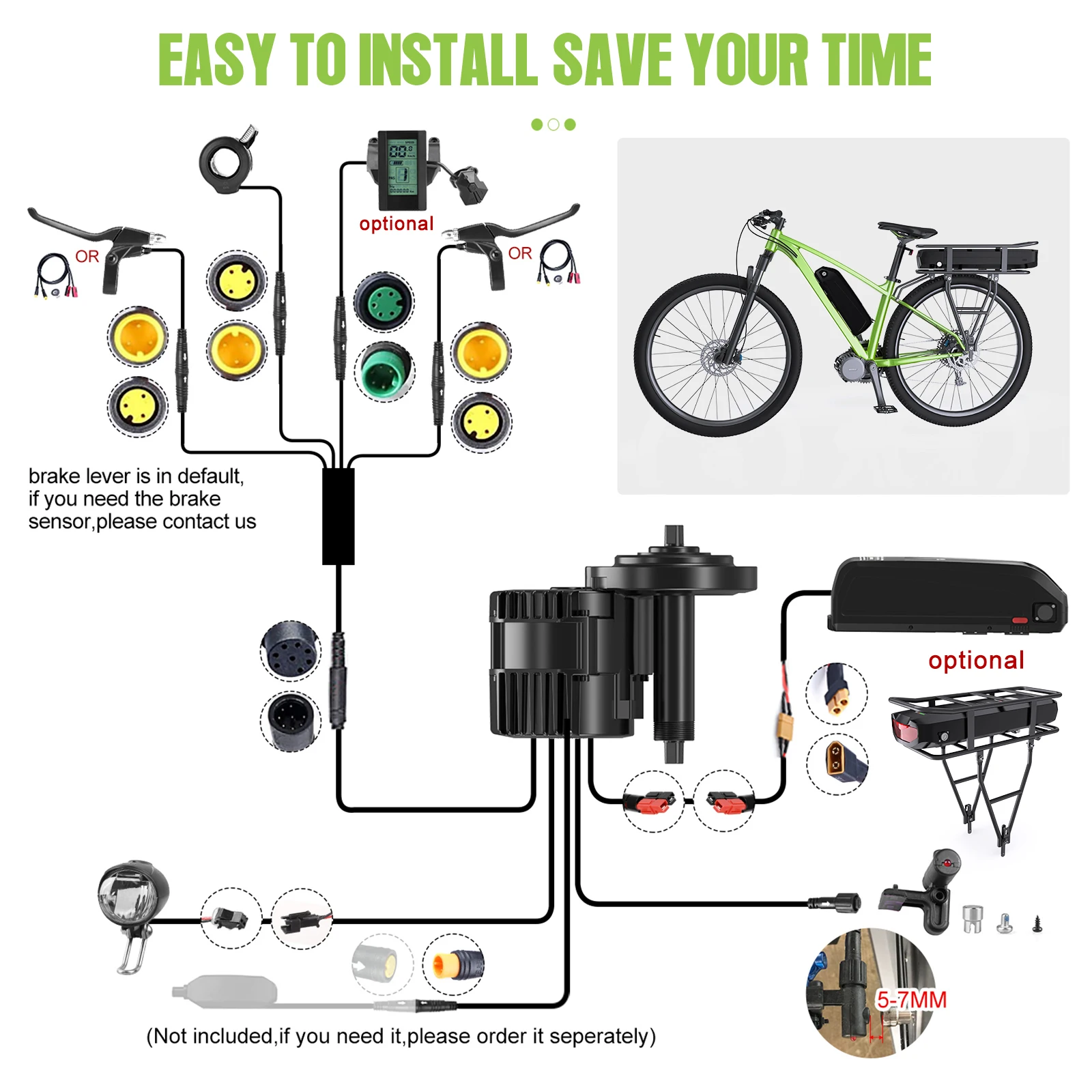 EASY TO INSTALL SAVE YOUR TIME

optional

OR

OR

brake lever is in default, if you need the brake sensor,please contact us

optional

5-7MM

(Not included,if you need it,please order it seperately)