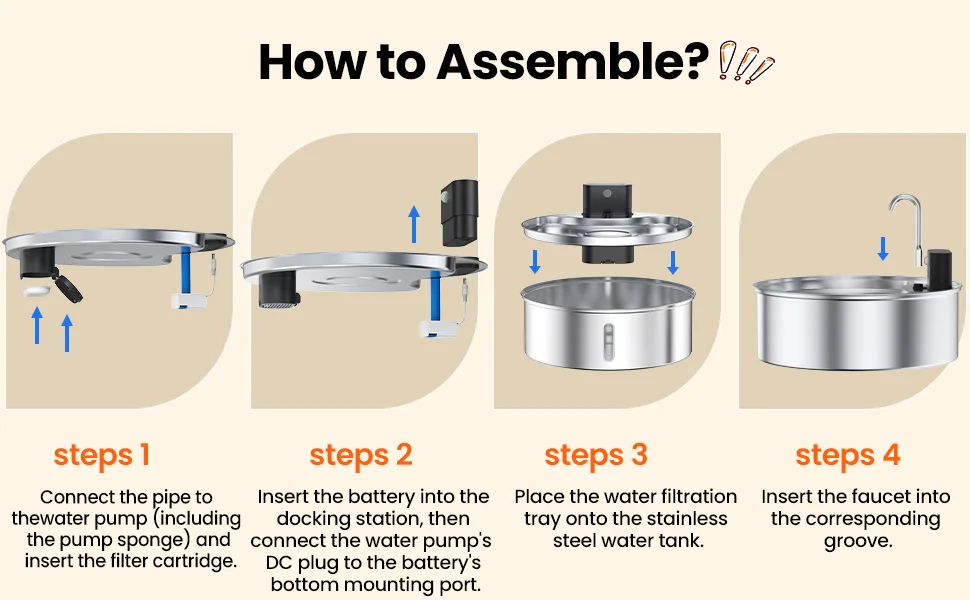 How to Assemble?

steps 1

Connect the pipe to thewater pump (including the pump sponge) and insert the filter cartridge.

steps 2

Insert the battery into the docking station, then connect the water pump's DC plug to the battery's bottom mounting port.

steps 3

Place the water filtration tray onto the stainless steel water tank.

steps 4

Insert the faucet into the corresponding groove.