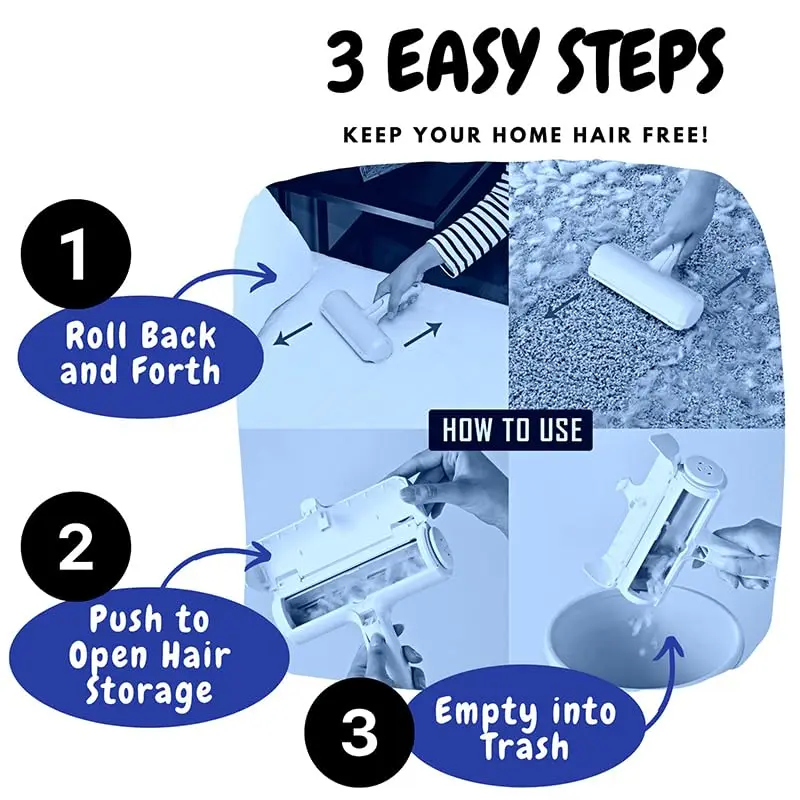 3 EASY STEPS

KEEP YOUR HOME HAIR FREE!

1

Roll Back and Forth

HOW TO USE

2

Push to Open Hair Storage

3

Empty into Trash