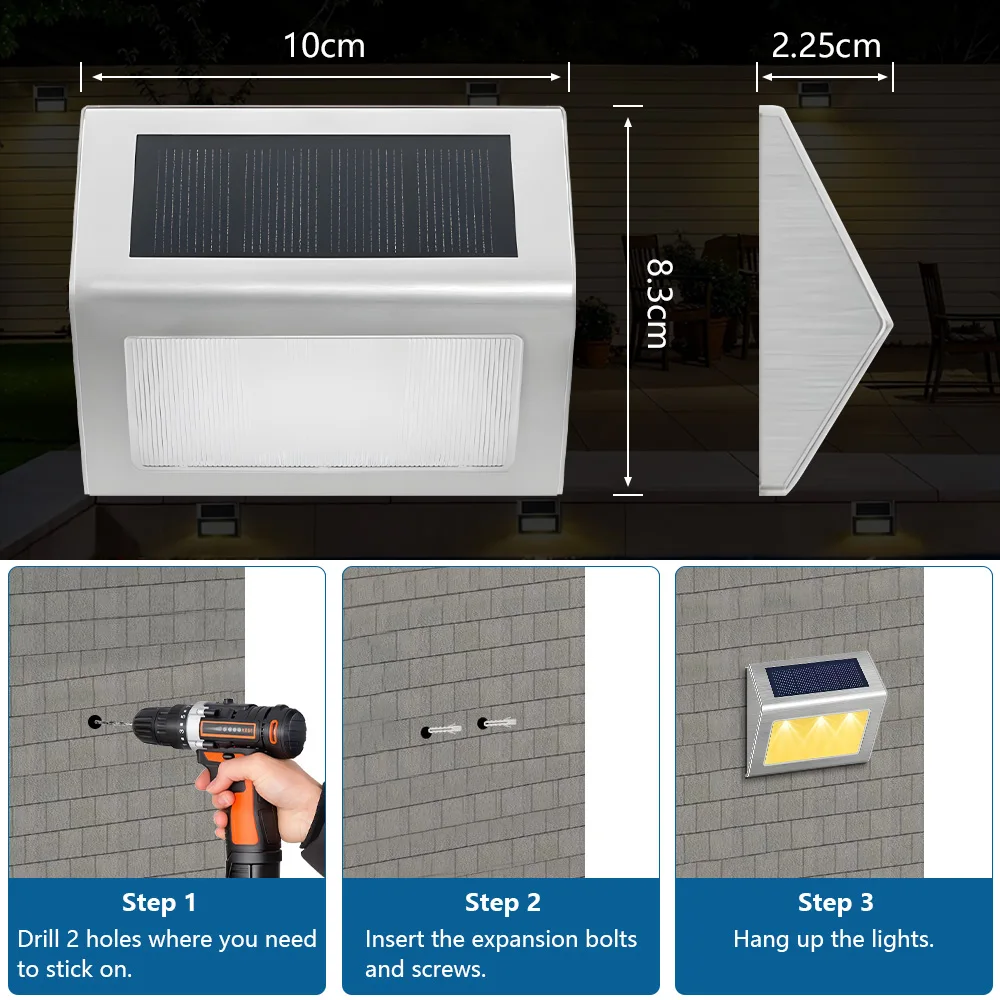 10cm

2.25cm

8.3cm

Step 1
Drill 2 holes where you need to stick on.

Step 2
Insert the expansion bolts and screws.

Step 3
Hang up the lights.