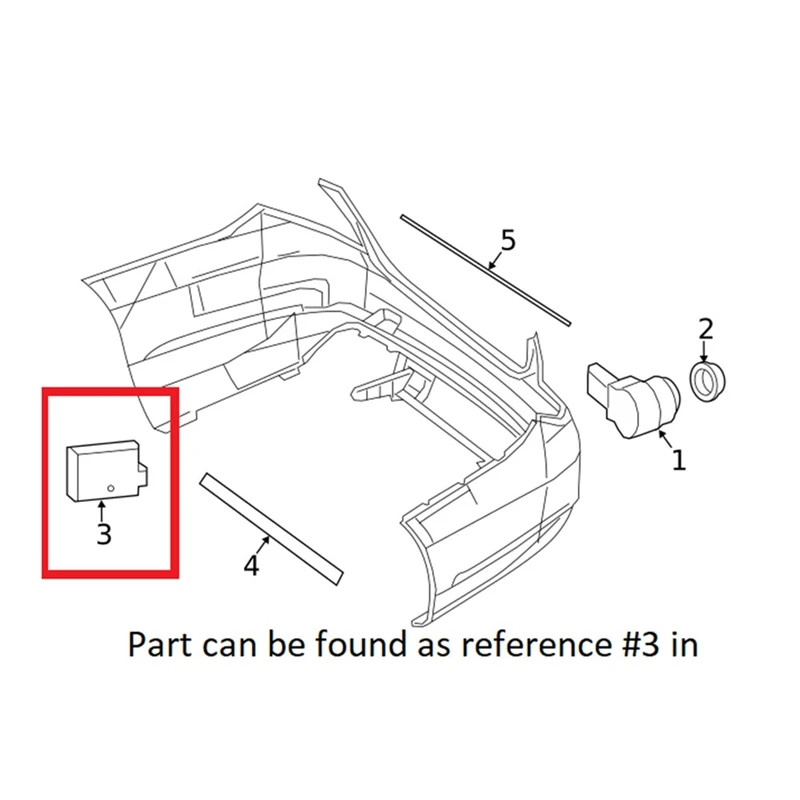 5
2
1
3
4
Part can be found as reference #3 in