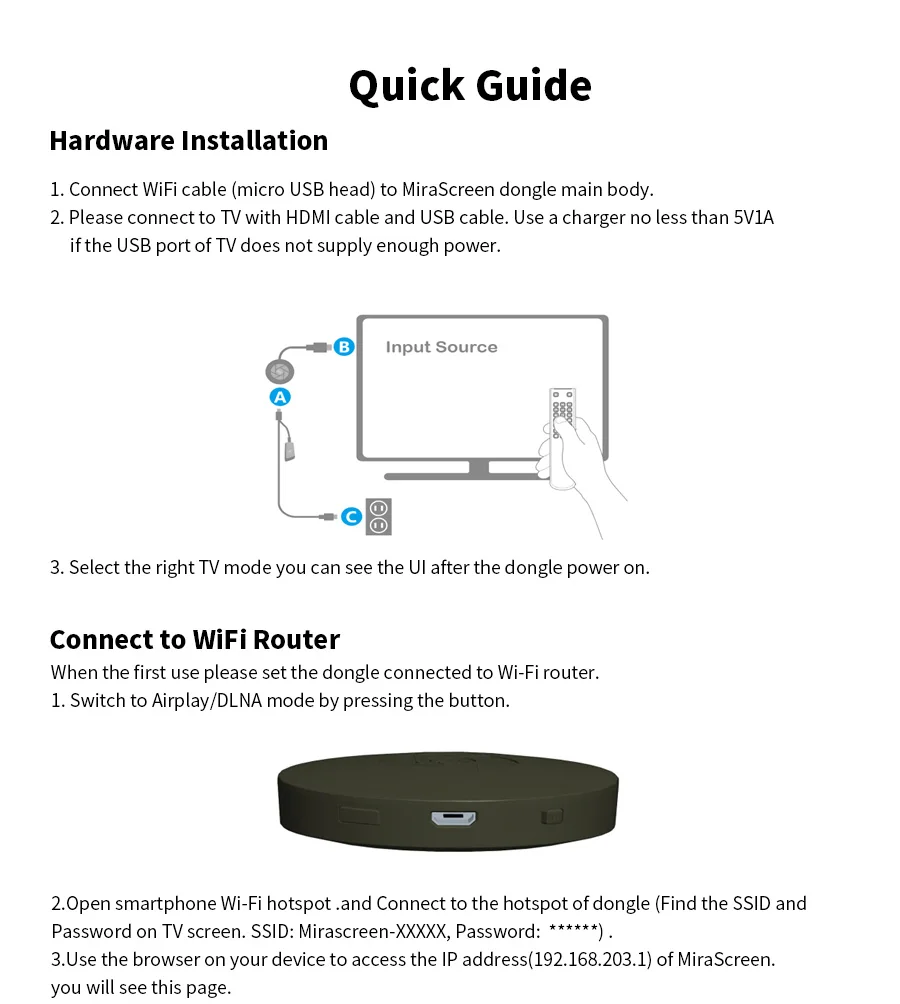 Quick Guide

Hardware Installation

1. Connect WiFi cable (micro USB head) to MiraScreen dongle main body.
2. Please connect to TV with HDMI cable and USB cable. Use a charger no less than 5V1A if the USB port of TV does not supply enough power.

B
Input Source
A
C

3. Select the right TV mode you can see the UI after the dongle power on.

Connect to WiFi Router

When the first use please set the dongle connected to Wi-Fi router.
1. Switch to Airplay/DLNA mode by pressing the button.

2.Open smartphone Wi-Fi hotspot .and Connect to the hotspot of dongle (Find the SSID and Password on TV screen. SSID: Mirascreen-XXXXX, Password: ******) .
3.Use the browser on your device to access the IP address(192.168.203.1) of MiraScreen. you will see this page.