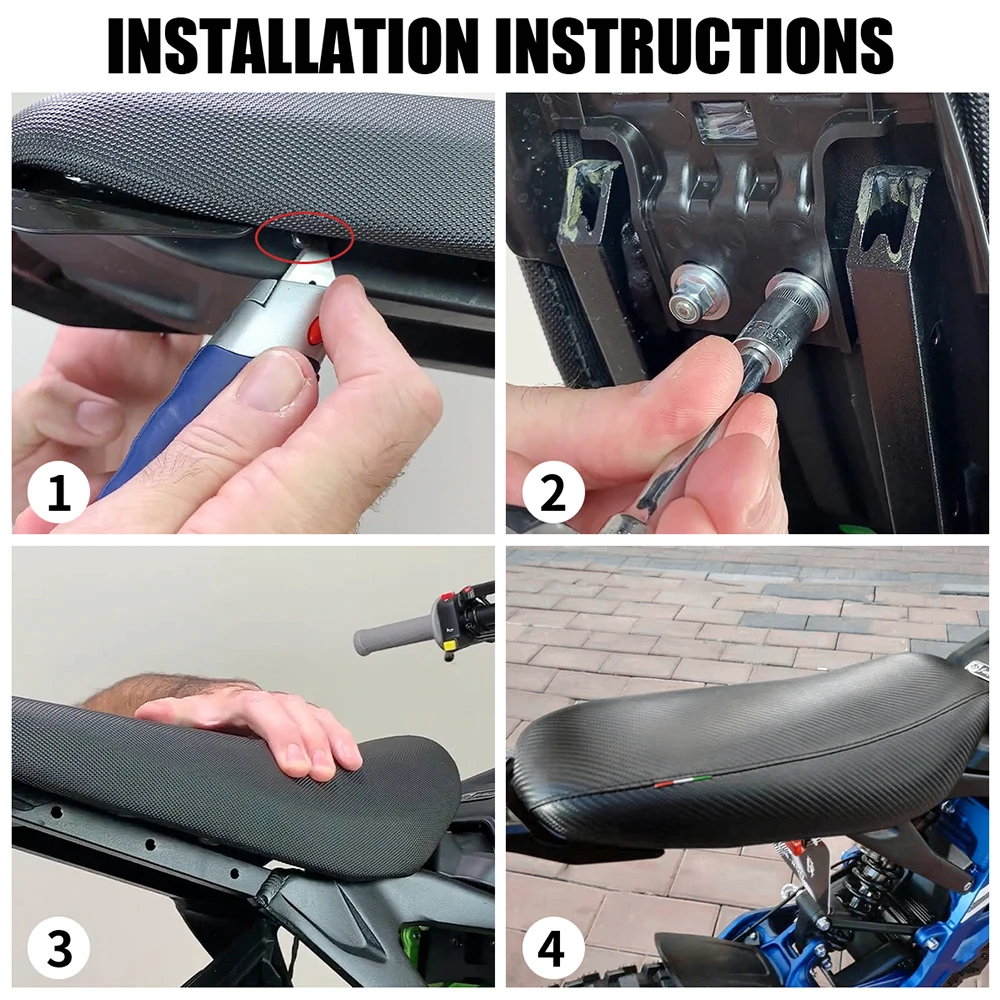 INSTALLATION INSTRUCTIONS

1

2

3

4