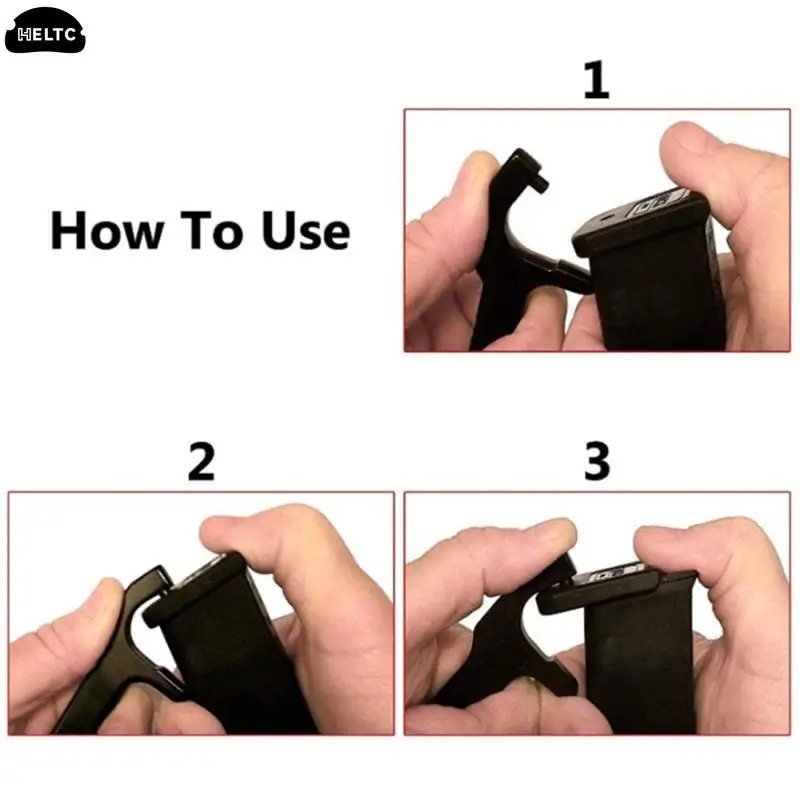 HELTC

How To Use

1

2

3