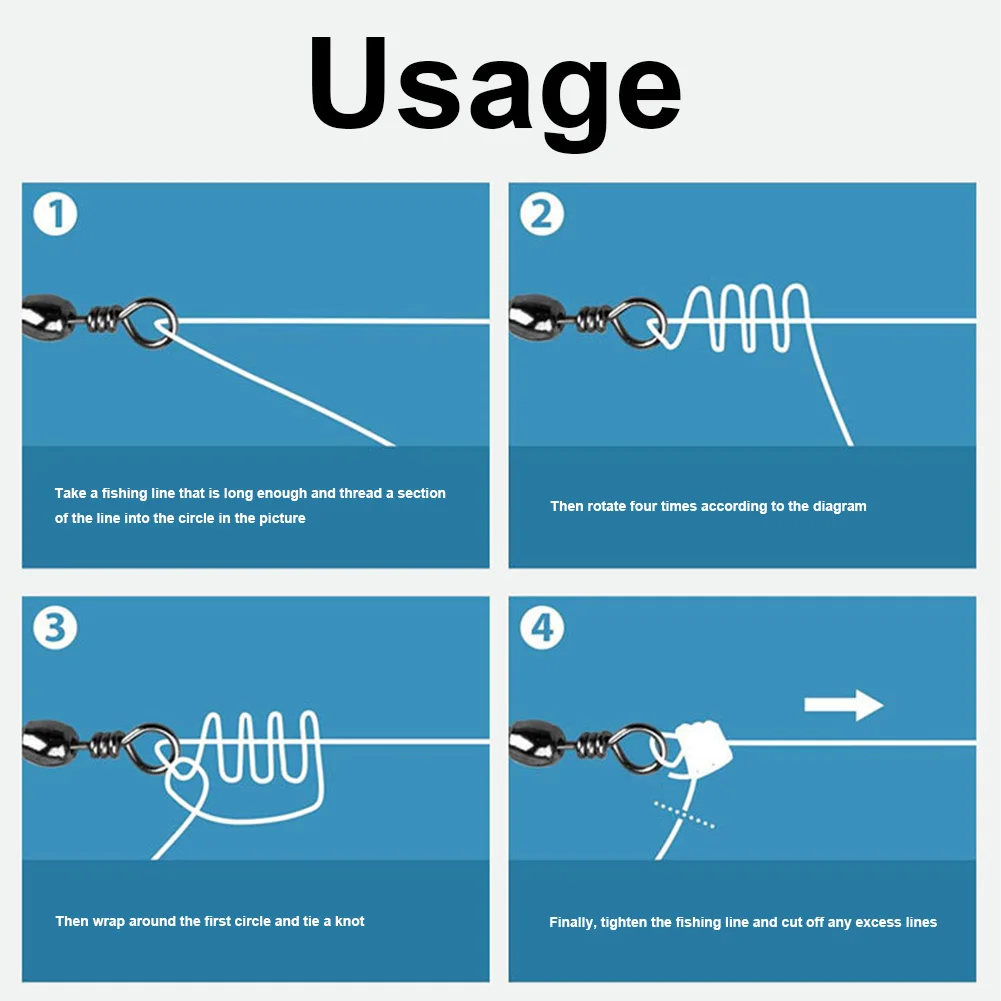 Usage

1

Take a fishing line that is long enough and thread a section of the line into the circle in the picture

2

Then rotate four times according to the diagram

3

Then wrap around the first circle and tie a knot

4

Finally, tighten the fishing line and cut off any excess lines