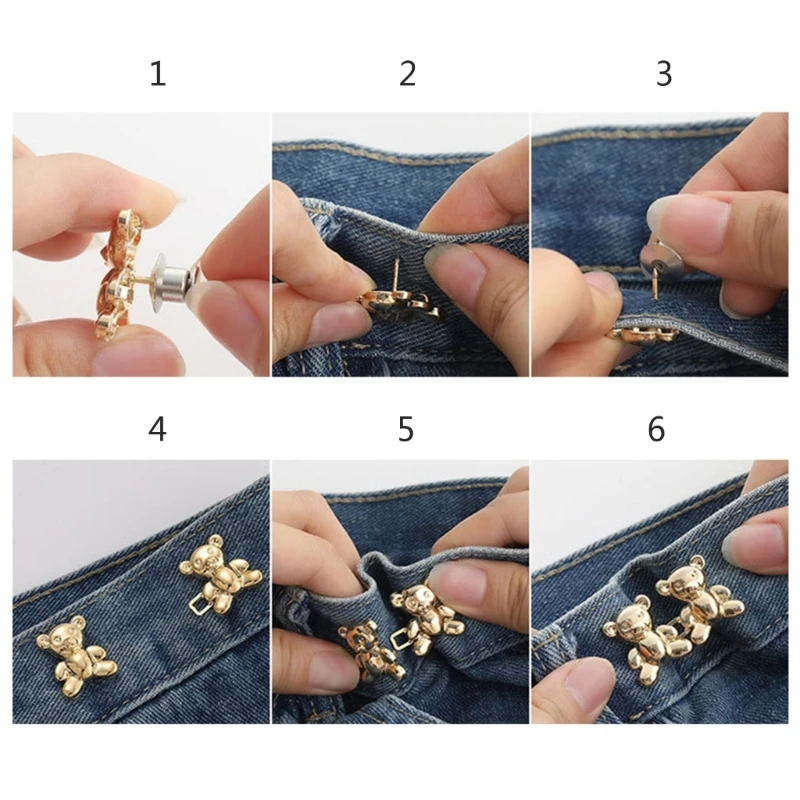 1

2

3

4

5

6