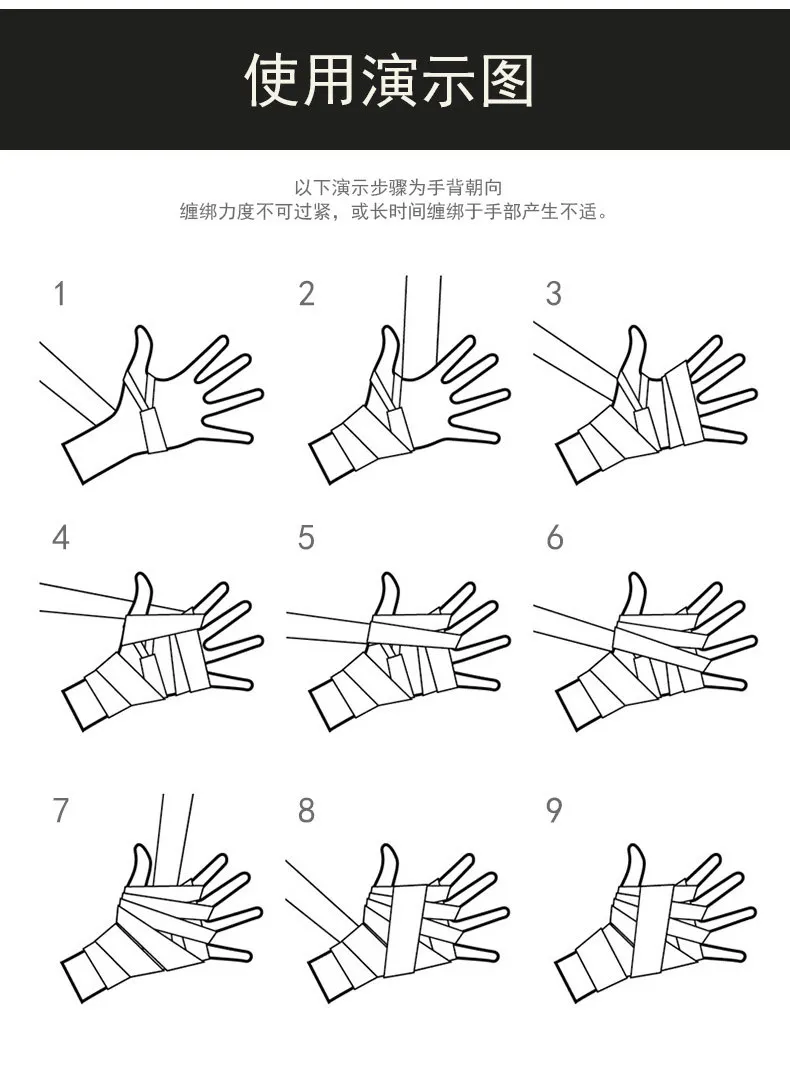 使用演示图

以下演示步骤为手背朝向
缠绑力度不可过紧，或长时间缠绑于手部产生不适。

1

2

3

4

5

6

7

8

9