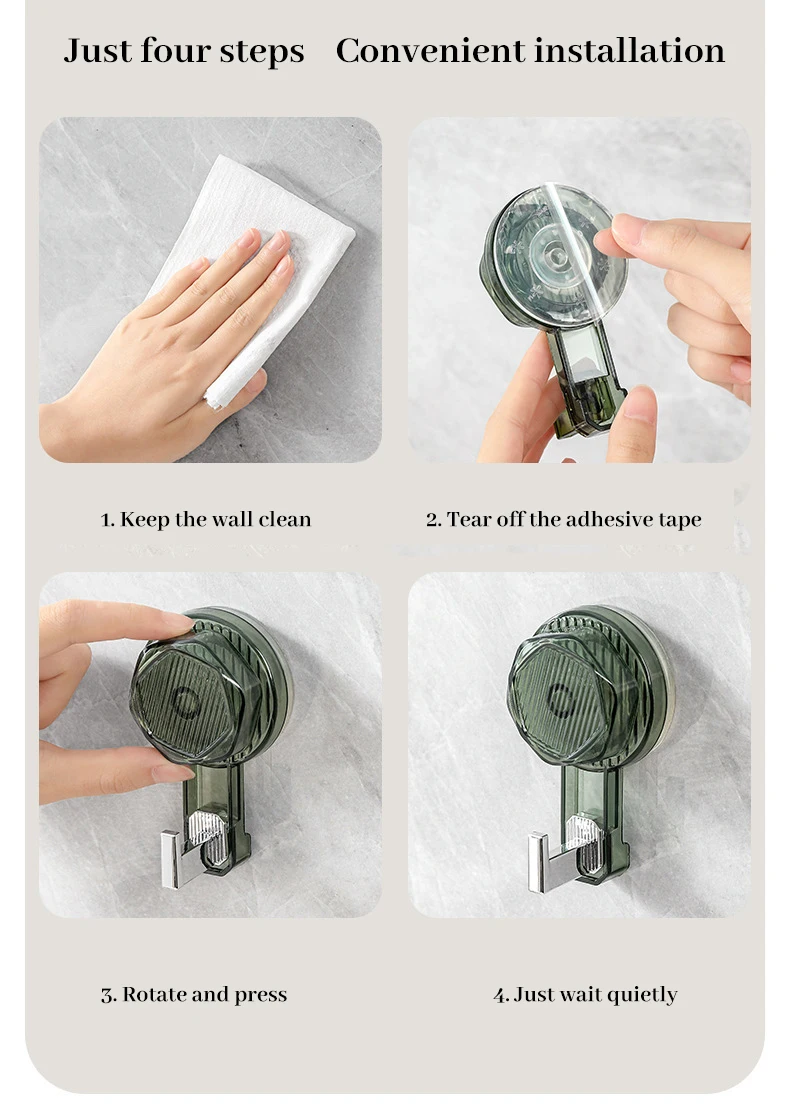 Just four steps Convenient installation

1. Keep the wall clean

2. Tear off the adhesive tape

3. Rotate and press

4. Just wait quietly