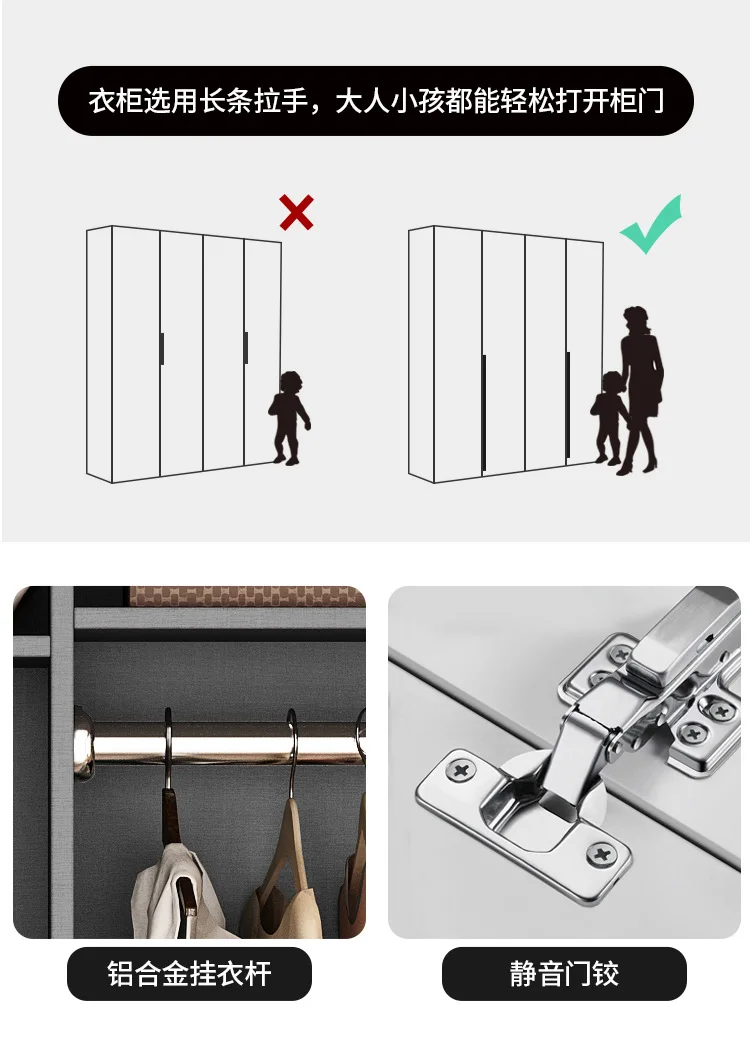 衣柜选用长条拉手，大人小孩都能轻松打开柜门

铝合金挂衣杆

静音门铰