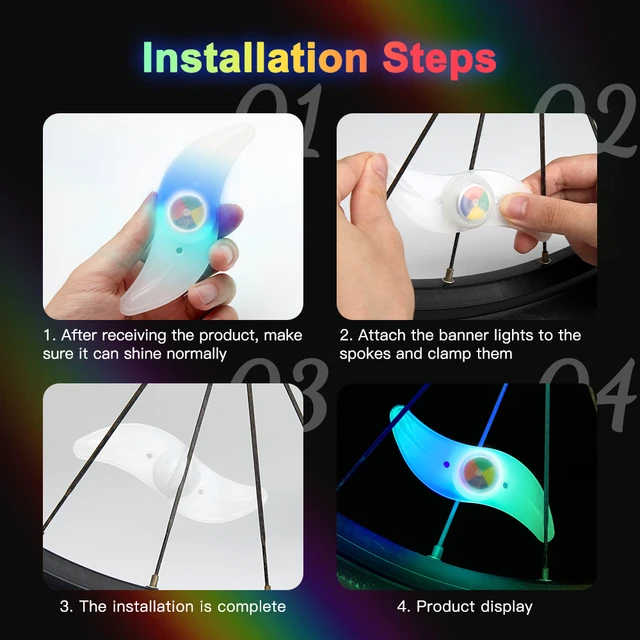 Installation Steps

01

02

1. After receiving the product, make sure it can shine normally

2. Attach the banner lights to the spokes and clamp them

03

04

3. The installation is complete

4. Product display