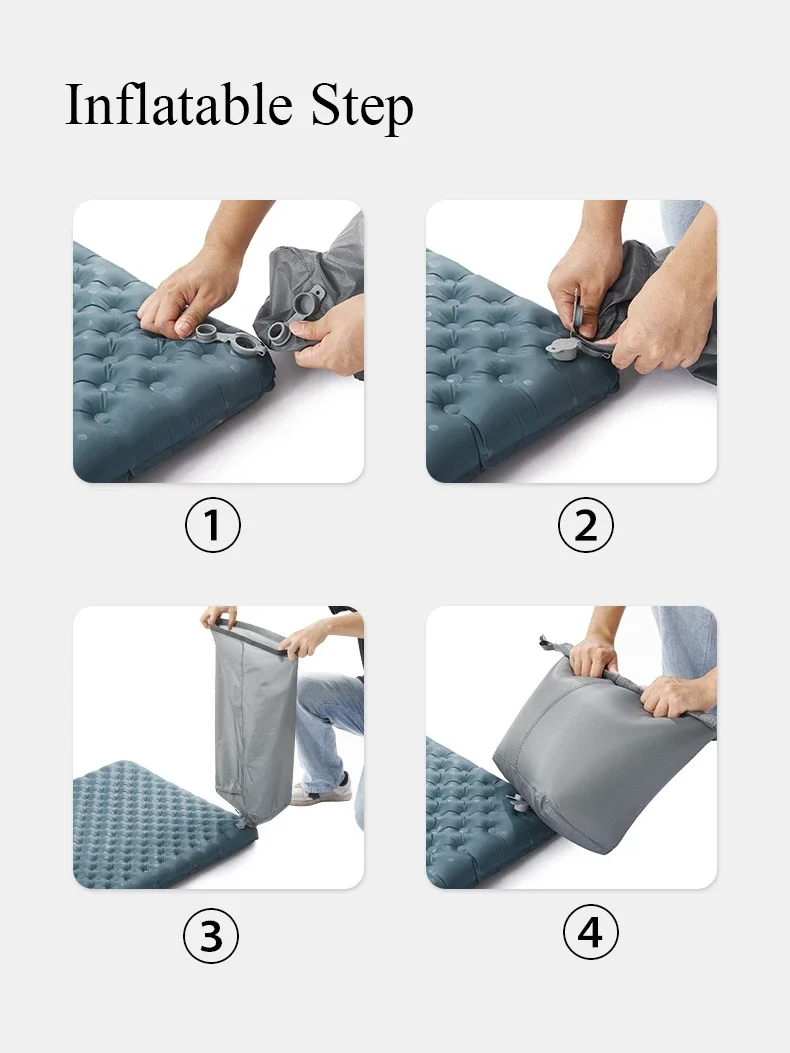 Inflatable Step

①

②

③

④