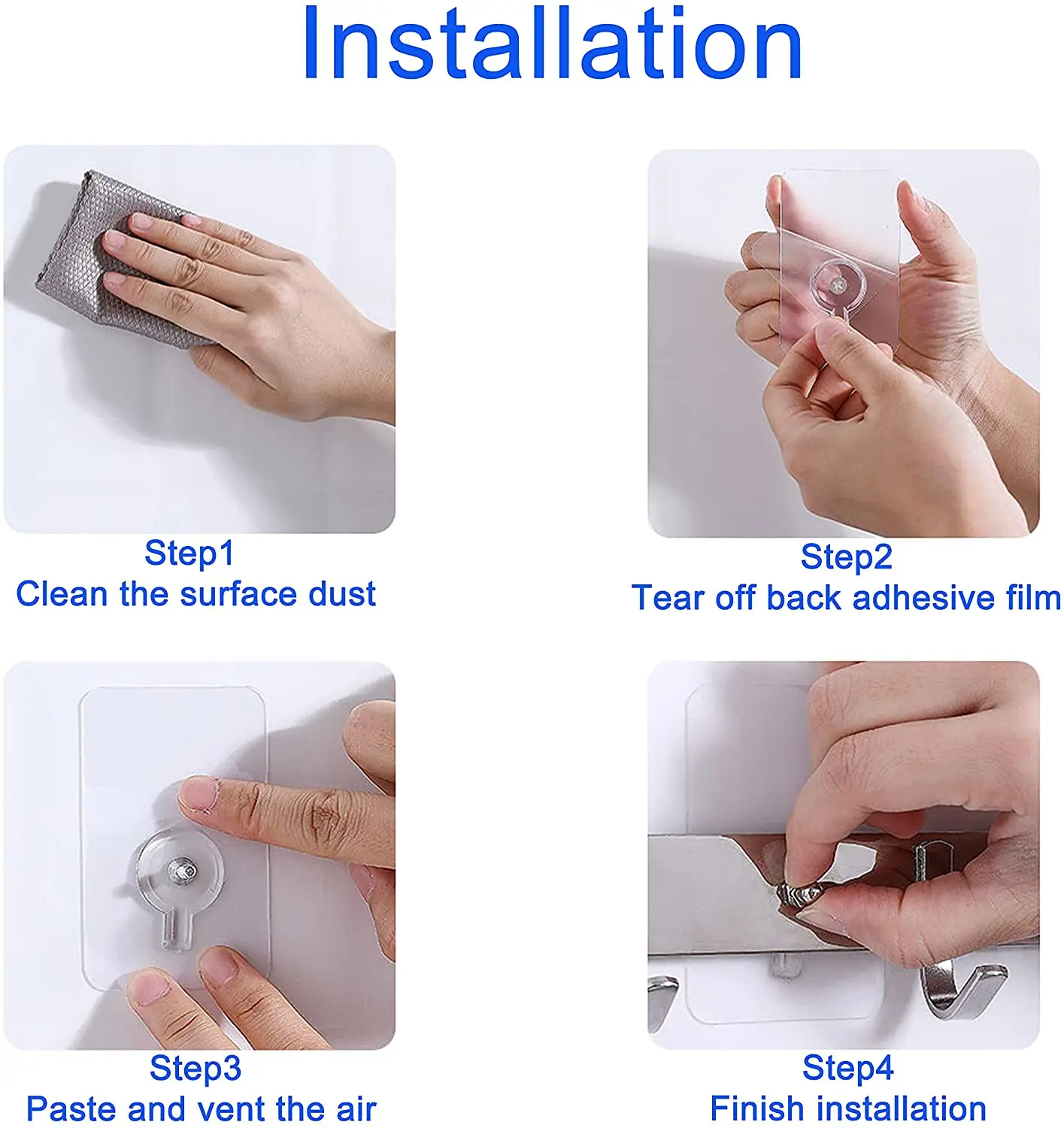 Installation

Step1
Clean the surface dust

Step2
Tear off back adhesive film

Step3
Paste and vent the air

Step4
Finish installation