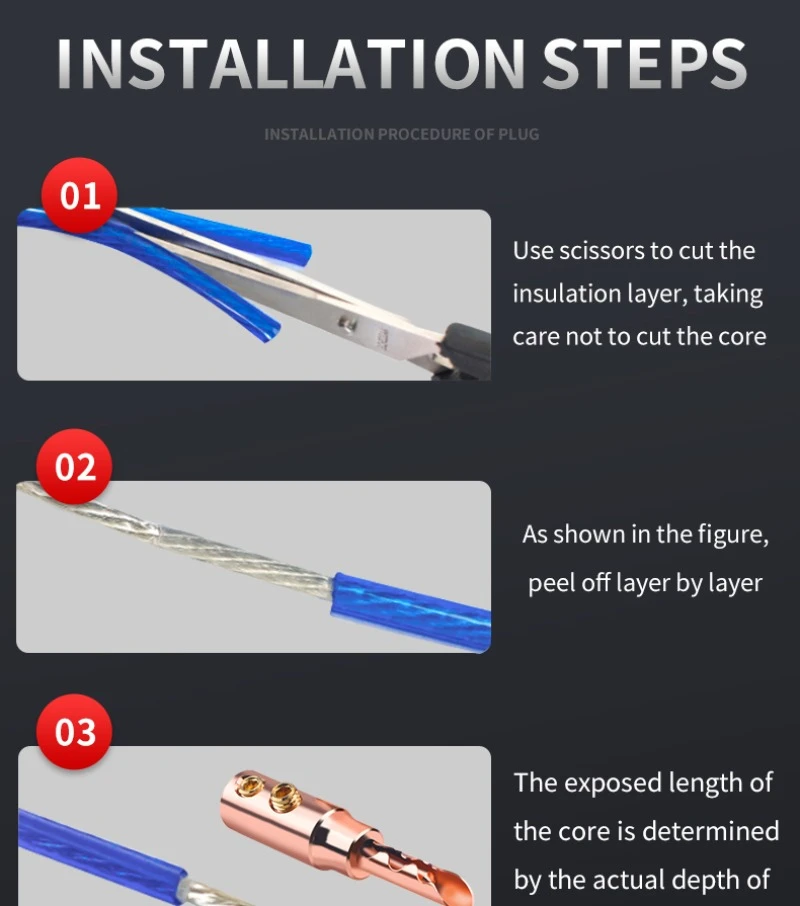 INSTALLATION STEPS

INSTALLATION PROCEDURE OF PLUG

01

Use scissors to cut the insulation layer, taking care not to cut the core

02

As shown in the figure, peel off layer by layer

03

The exposed length of the core is determined by the actual depth of