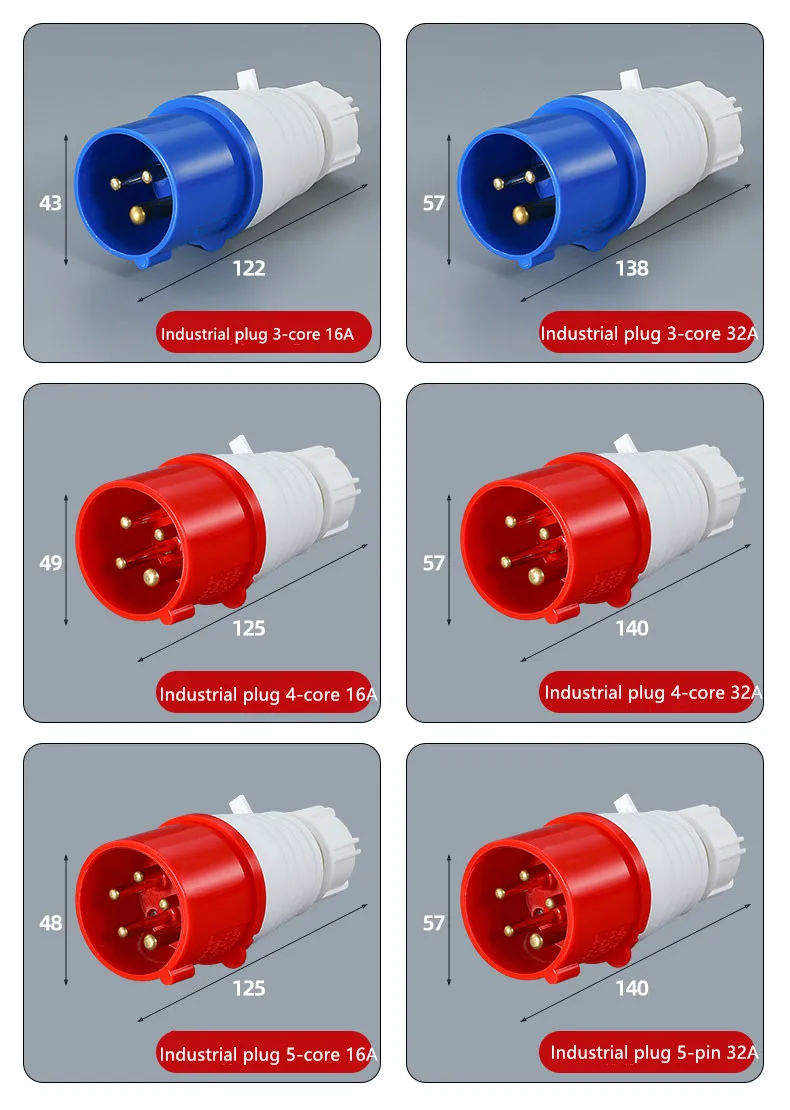 43
122
Industrial plug 3-core 16A

57
138
Industrial plug 3-core 32A

49
125
Industrial plug 4-core 16A

57
140
Industrial plug 4-core 32A

48
125
Industrial plug 5-core 16A

57
140
Industrial plug 5-pin 32A