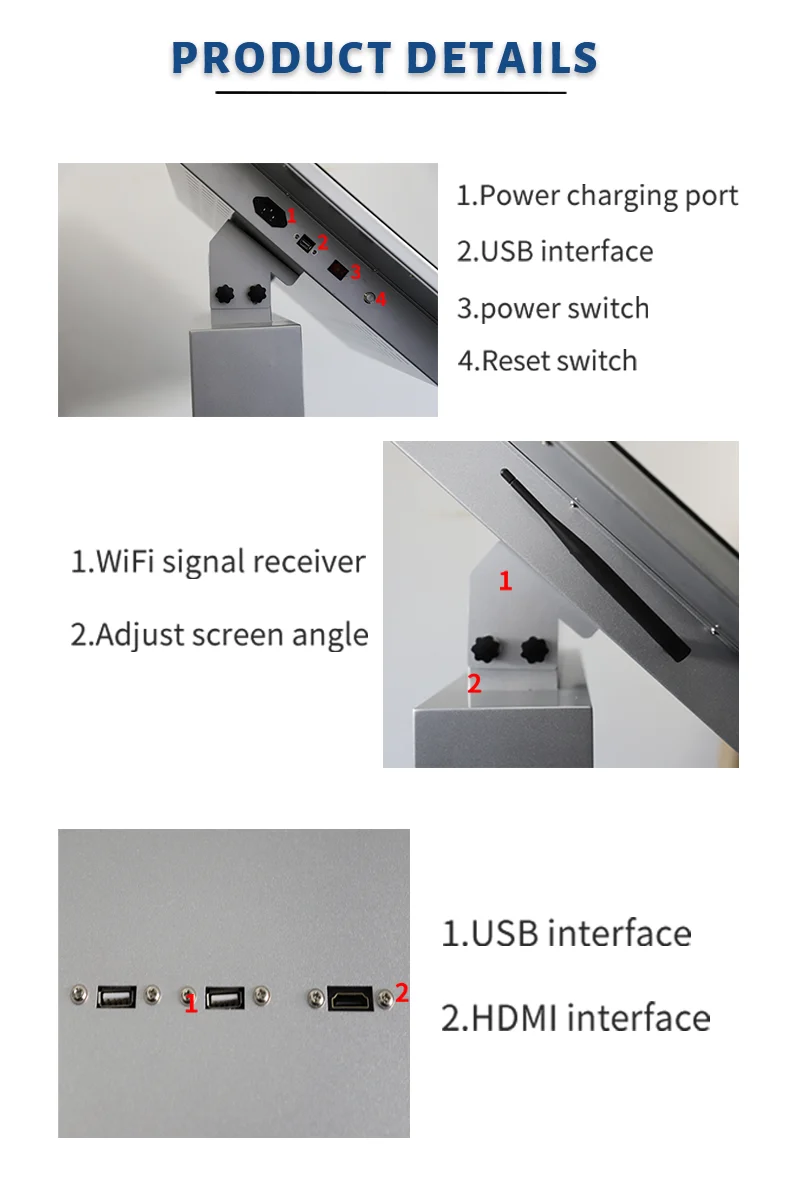 PRODUCT DETAILS

1 2 3 4

1.Power charging port
2.USB interface
3.power switch
4.Reset switch

1.WiFi signal receiver
2.Adjust screen angle

1
2

1 2

1.USB interface
2.HDMI interface