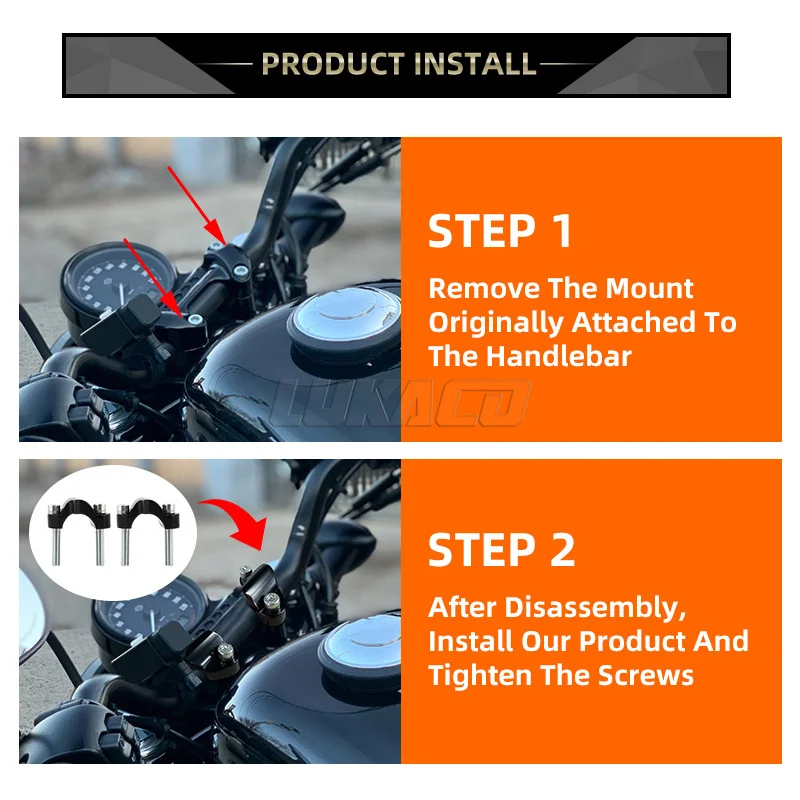 PRODUCT INSTALL

STEP 1

Remove The Mount Originally Attached To The Handlebar

LUKACO

STEP 2

After Disassembly, Install Our Product And Tighten The Screws