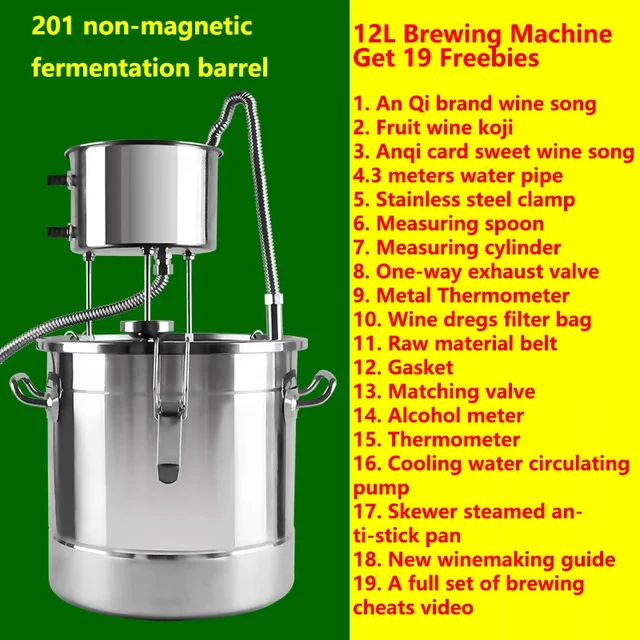 201 non-magnetic fermentation barrel

12L Brewing Machine
Get 19 Freebies

1. An Qi brand wine song
2. Fruit wine koji
3. Anqi card sweet wine song
4.3 meters water pipe
5. Stainless steel clamp
6. Measuring spoon
7. Measuring cylinder
8. One-way exhaust valve
9. Metal Thermometer
10. Wine dregs filter bag
11. Raw material belt
12. Gasket
13. Matching valve
14. Alcohol meter
15. Thermometer
16. Cooling water circulating pump
17. Skewer steamed anti-stick pan
18. New winemaking guide
19. A full set of brewing cheats video