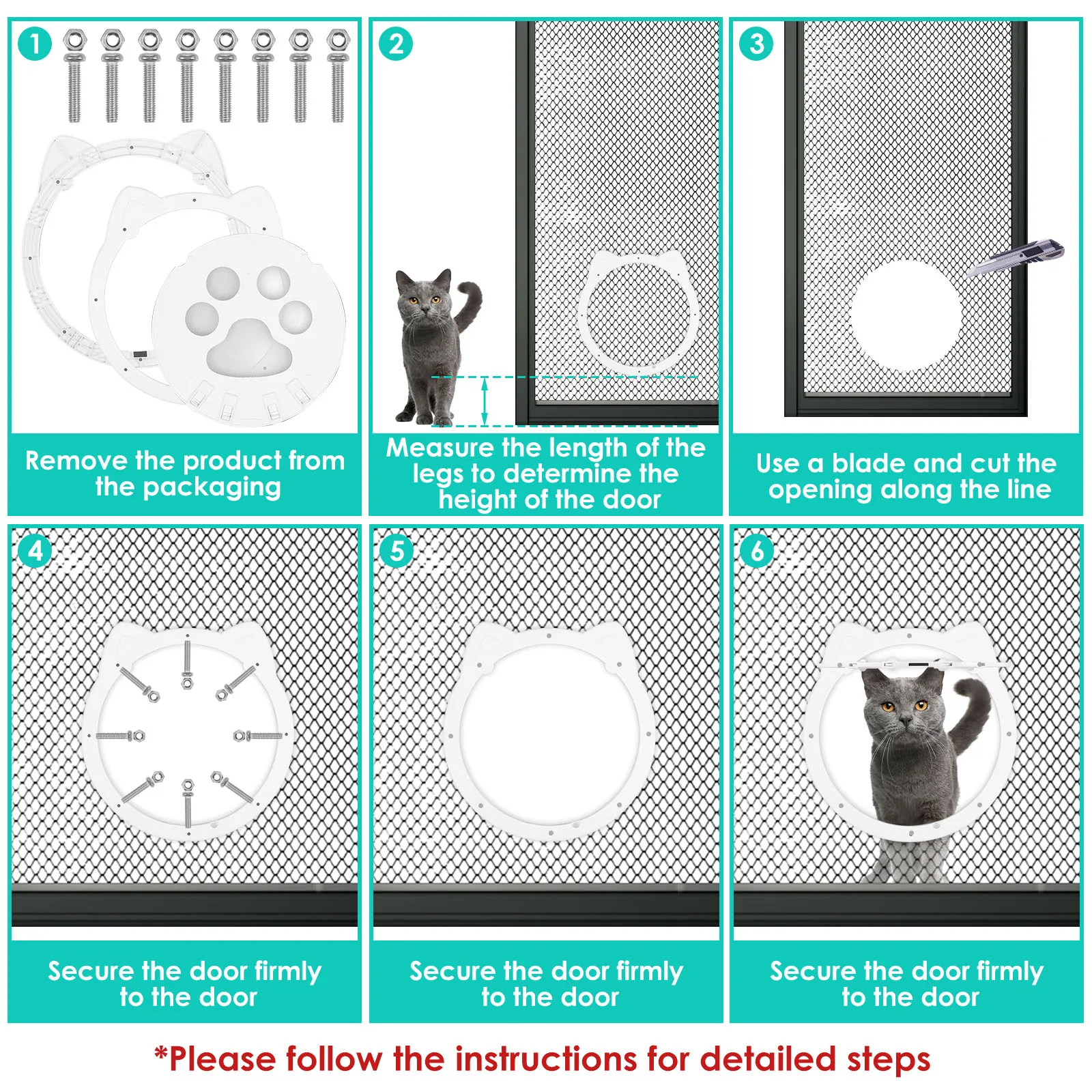 1
Remove the product from the packaging

2
Measure the length of the legs to determine the height of the door

3
Use a blade and cut the opening along the line

4
Secure the door firmly to the door

5
Secure the door firmly to the door

6
Secure the door firmly to the door

*Please follow the instructions for detailed steps