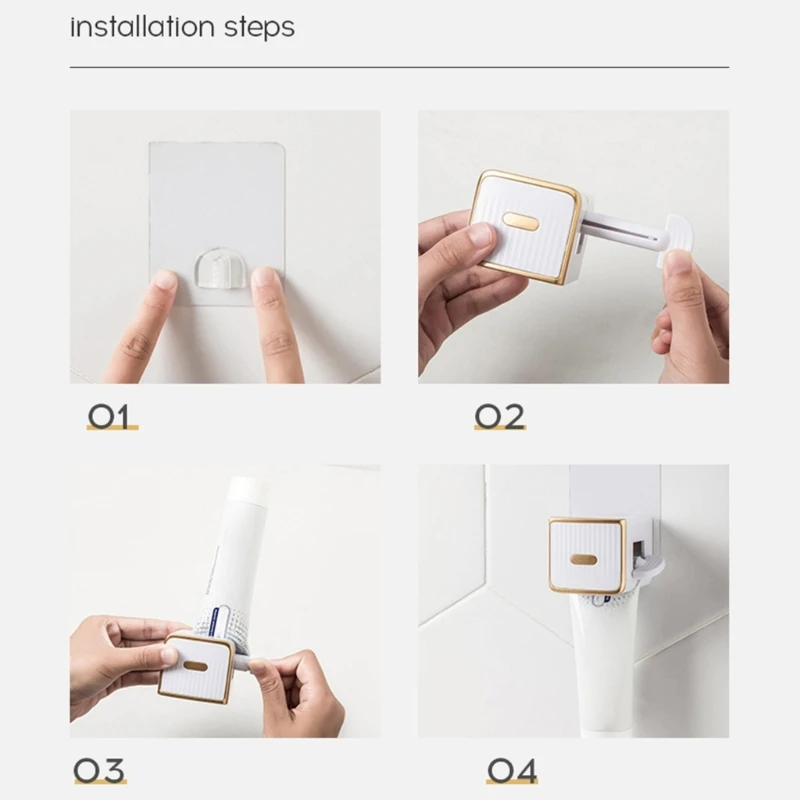 installation steps

01

02

03

04