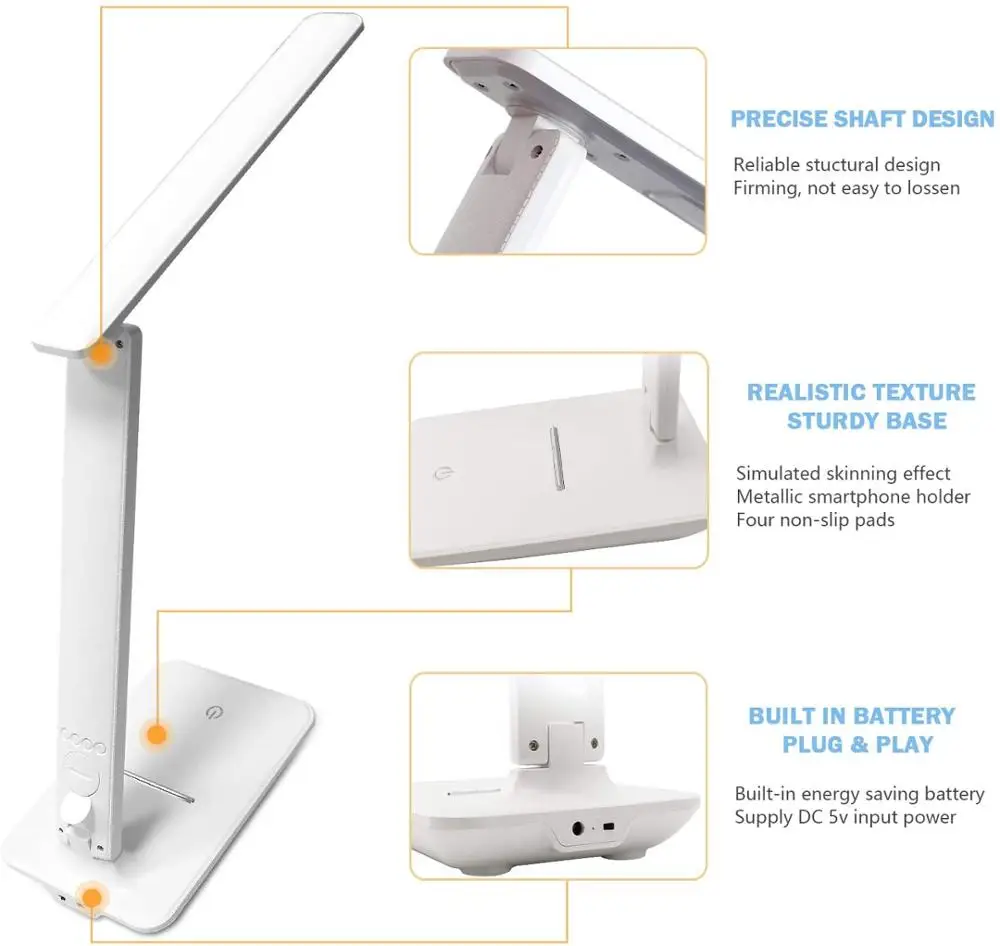 PRECISE SHAFT DESIGN

Reliable stuctural design
Firming, not easy to lossen

REALISTIC TEXTURE
STURDY BASE

Simulated skinning effect
Metallic smartphone holder
Four non-slip pads

BUILT IN BATTERY
PLUG & PLAY

Built-in energy saving battery
Supply DC 5v input power