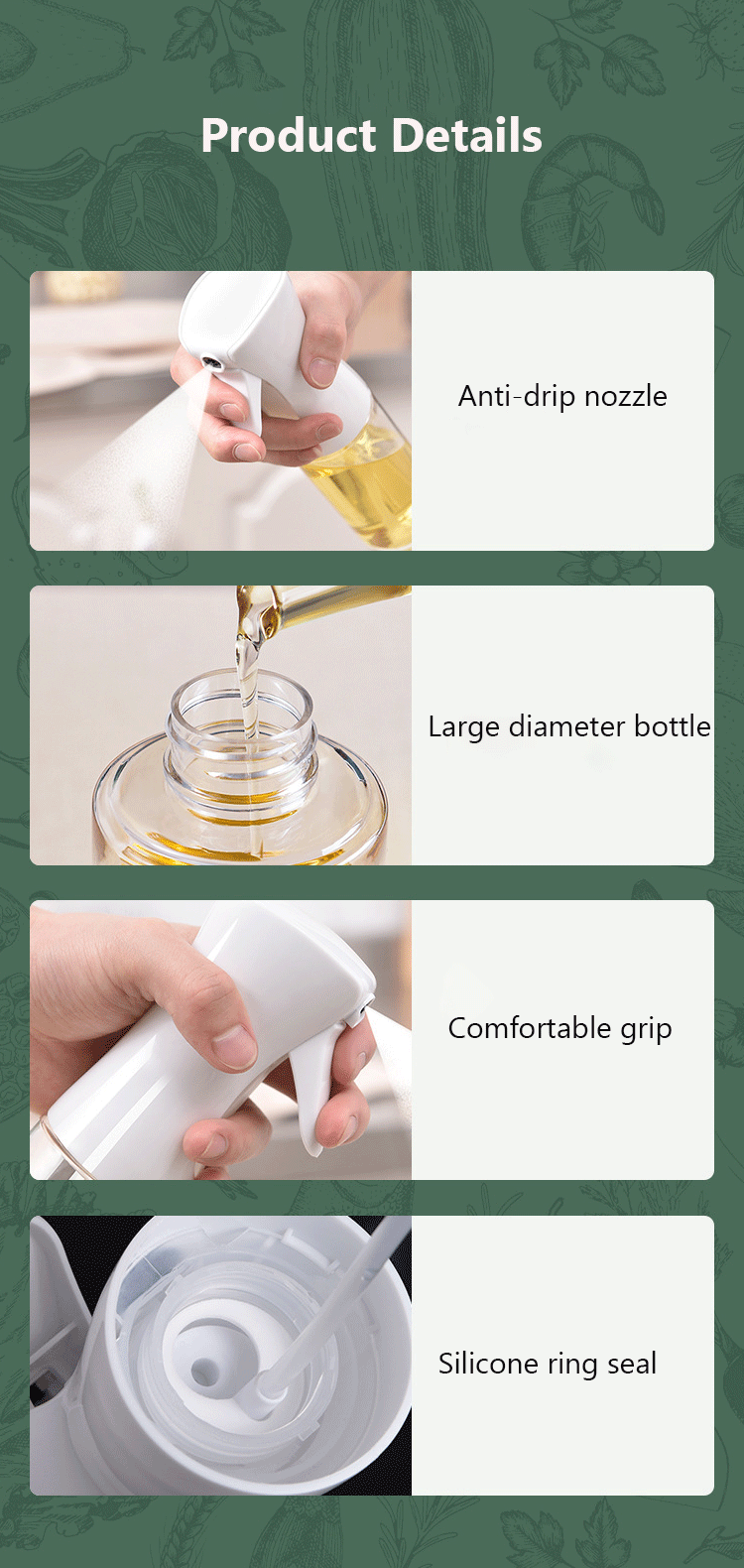 Product Details

Anti-drip nozzle

Large diameter bottle

Comfortable grip

Silicone ring seal