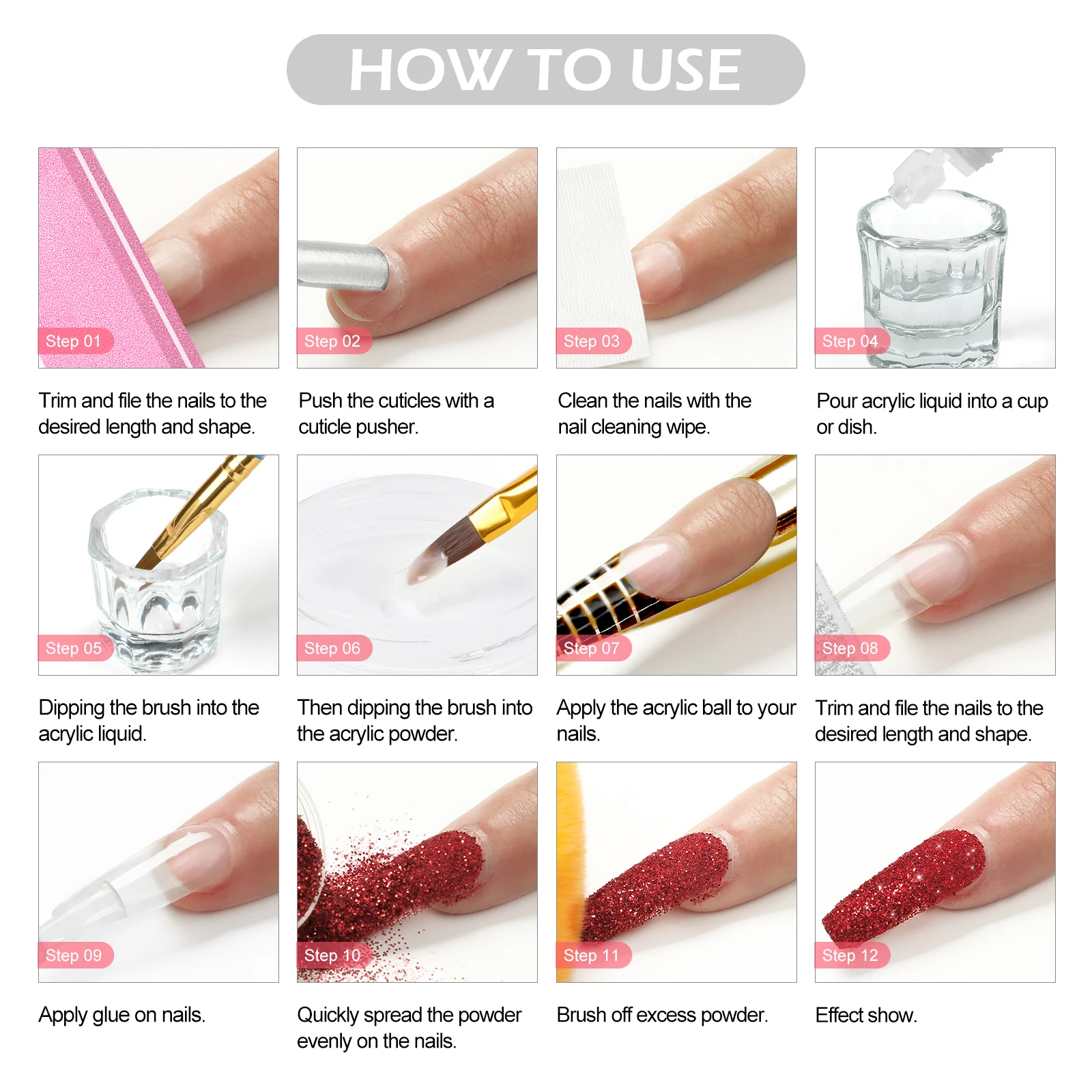 HOW TO USE

Step 01

Trim and file the nails to the desired length and shape.

Step 02

Push the cuticles with a cuticle pusher.

Step 03

Clean the nails with the nail cleaning wipe.

Step 04

Pour acrylic liquid into a cup or dish.

Step 05

Dipping the brush into the acrylic liquid.

Step 06

Then dipping the brush into the acrylic powder.

Step 07

Apply the acrylic ball to your nails.

Step 08

Trim and file the nails to the desired length and shape.

Step 09

Apply glue on nails.

Step 10

Quickly spread the powder evenly on the nails.

Step 11

Brush off excess powder.

Step 12

Effect show.