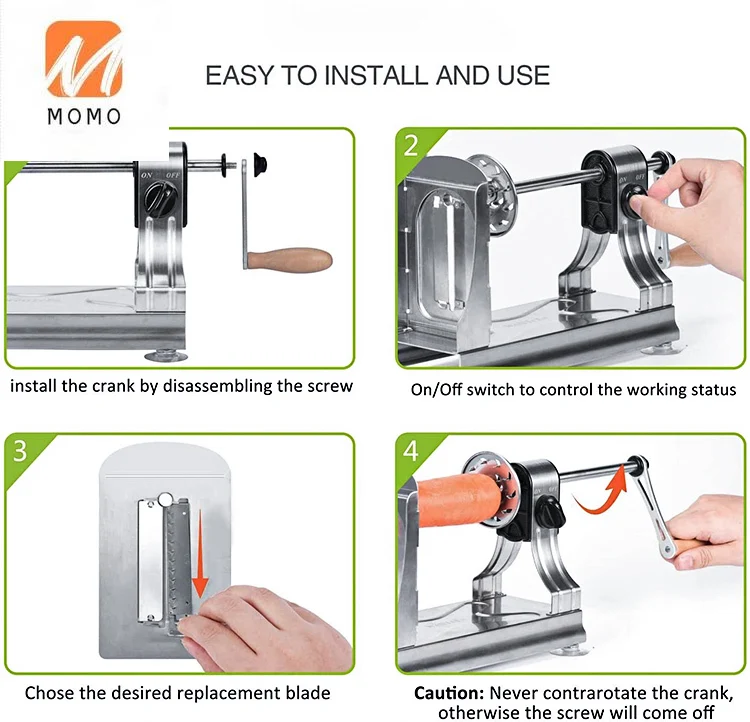 MOMO

EASY TO INSTALL AND USE

ON OFF

install the crank by disassembling the screw

2

ON OFF

On/Off switch to control the working status

3

Chose the desired replacement blade

4

Caution: Never contrarotate the crank, otherwise the screw will come off