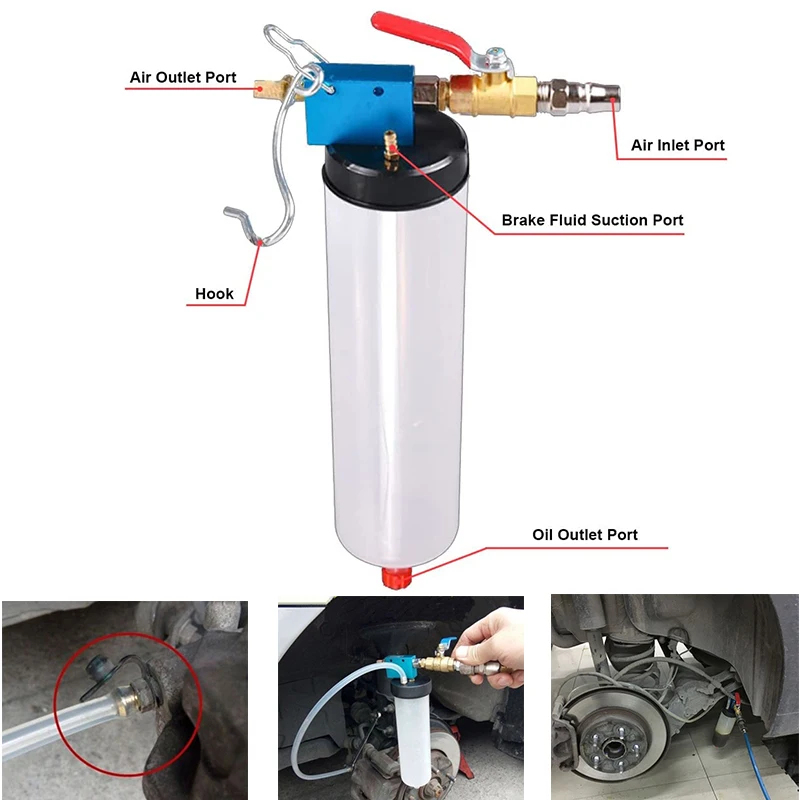 Air Outlet Port

Air Inlet Port

Brake Fluid Suction Port

Hook

Oil Outlet Port