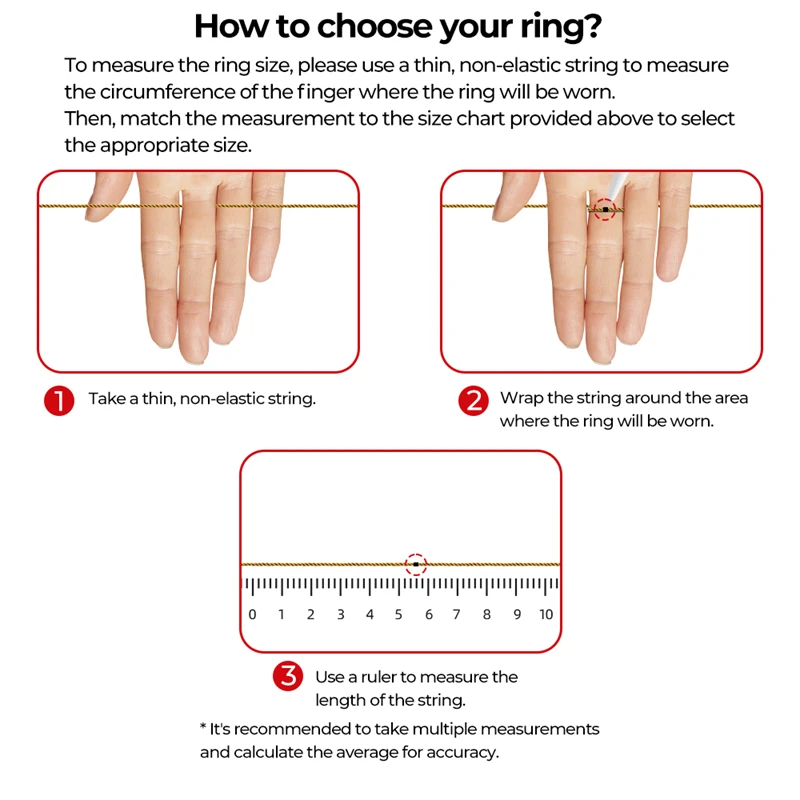 How to choose your ring?

To measure the ring size, please use a thin, non-elastic string to measure the circumference of the finger where the ring will be worn.
Then, match the measurement to the size chart provided above to select the appropriate size.

1 Take a thin, non-elastic string.

2 Wrap the string around the area where the ring will be worn.

0 1 2 3 4 5 6 7 8 9 10

3 Use a ruler to measure the length of the string.

* It's recommended to take multiple measurements and calculate the average for accuracy.