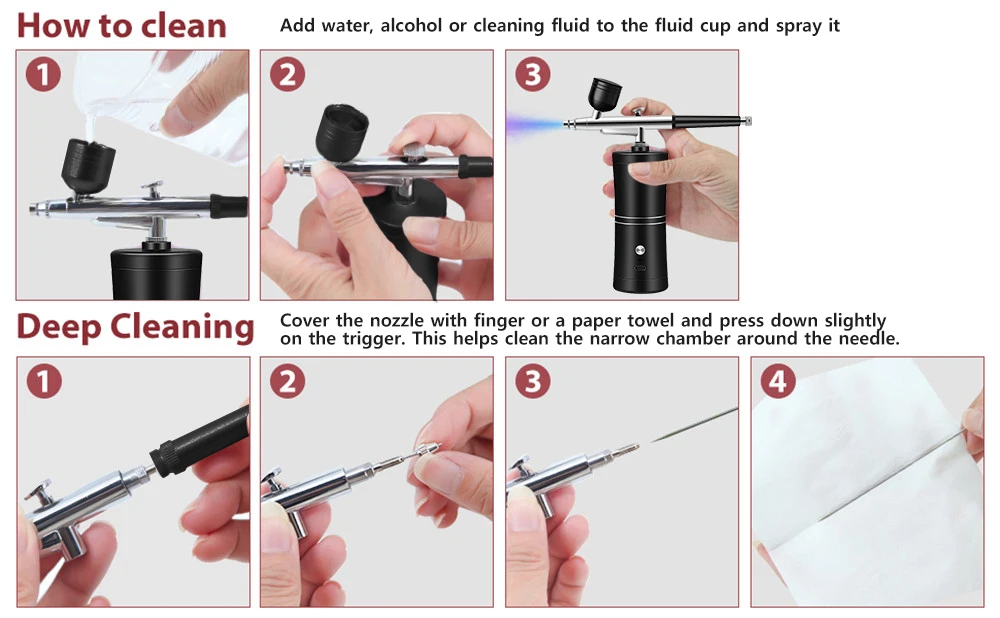 How to clean

Add water, alcohol or cleaning fluid to the fluid cup and spray it

1

2

3

Deep Cleaning

Cover the nozzle with finger or a paper towel and press down slightly on the trigger. This helps clean the narrow chamber around the needle.

1

2

3

4