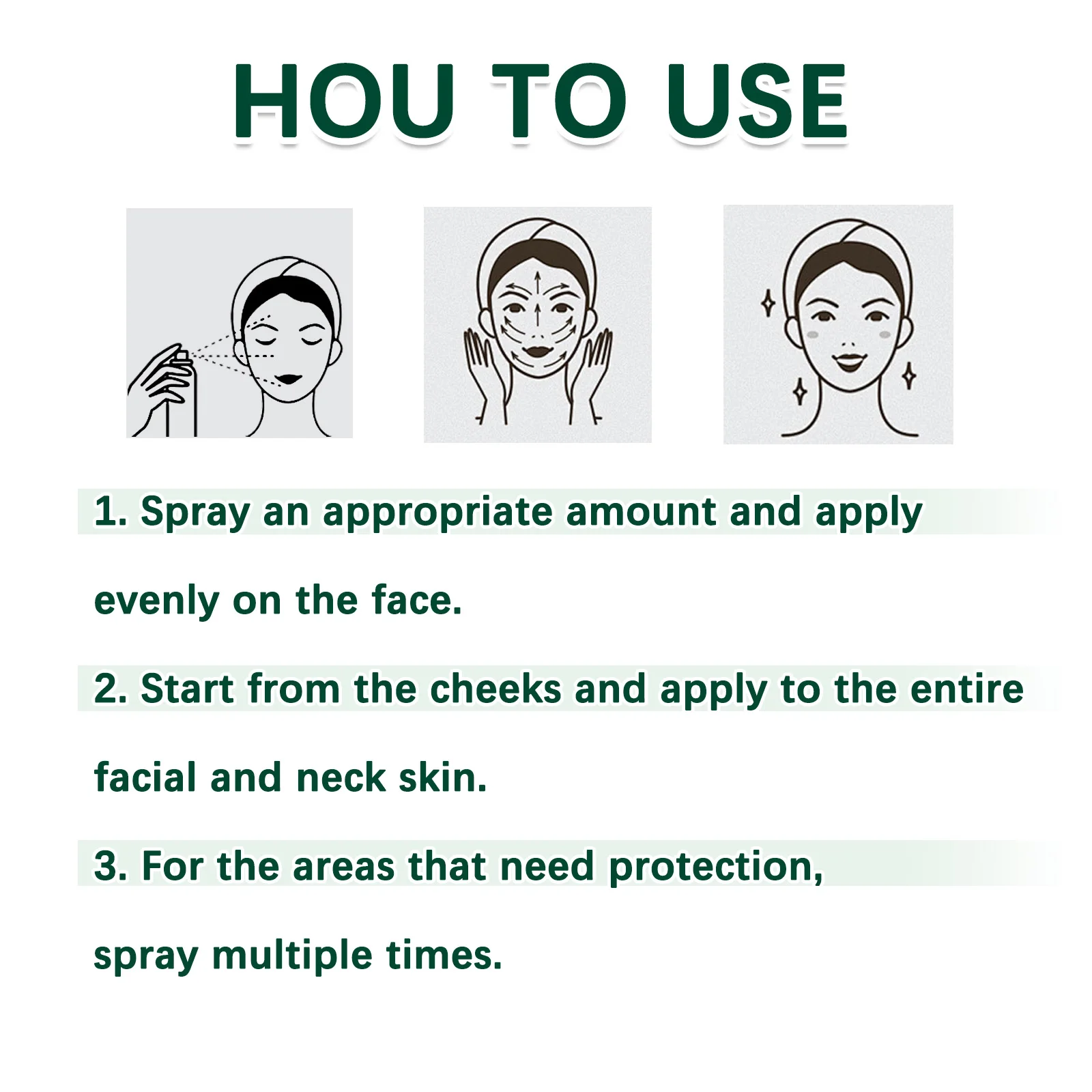 HOU TO USE

1. Spray an appropriate amount and apply evenly on the face.

2. Start from the cheeks and apply to the entire facial and neck skin.

3. For the areas that need protection, spray multiple times.