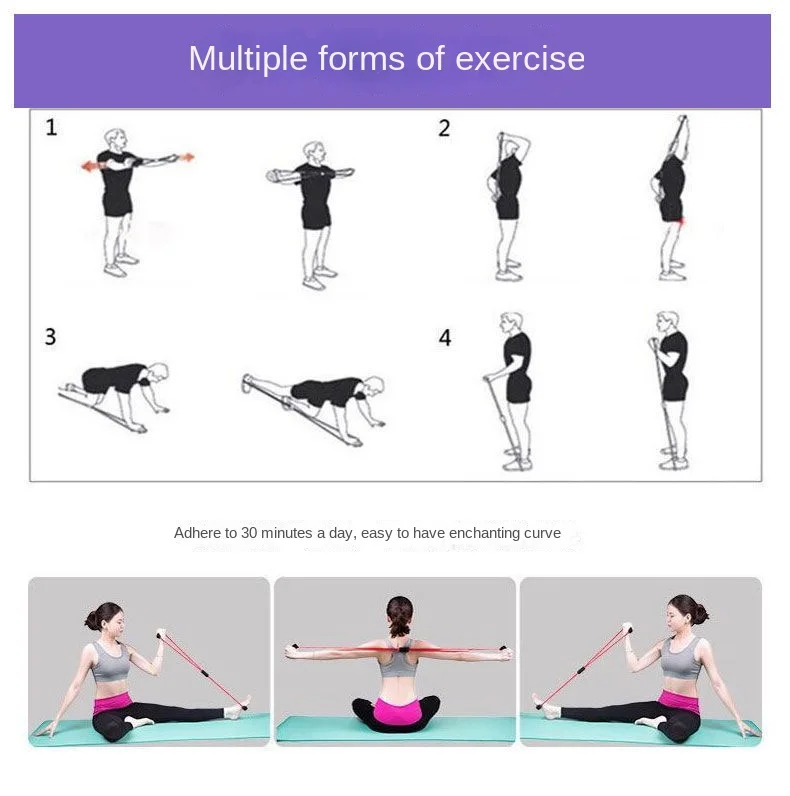 Multiple forms of exercise

1

2

3

4

Adhere to 30 minutes a day, easy to have enchanting curve