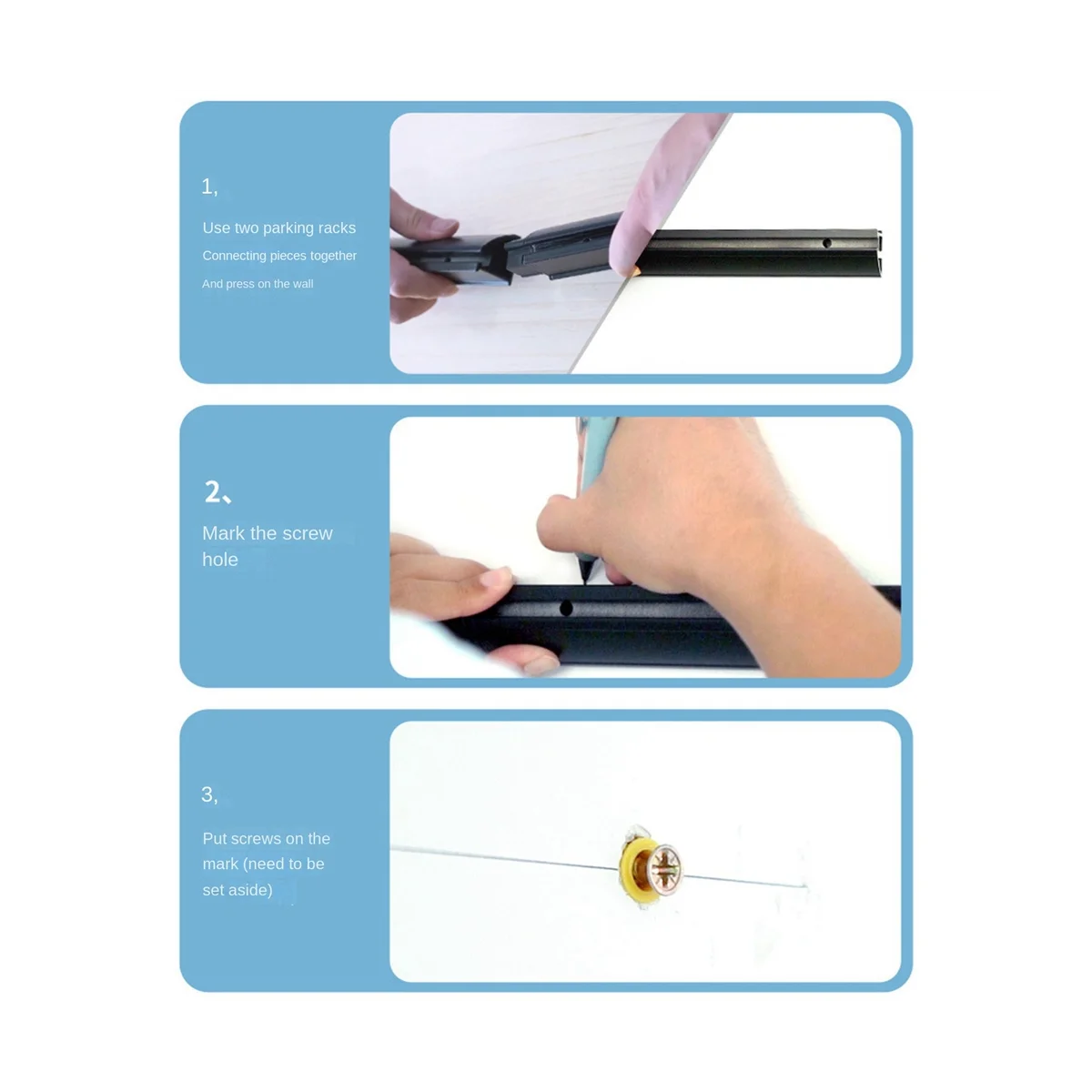 1,

Use two parking racks

Connecting pieces together

And press on the wall

2、

Mark the screw hole

3,

Put screws on the mark (need to be set aside)