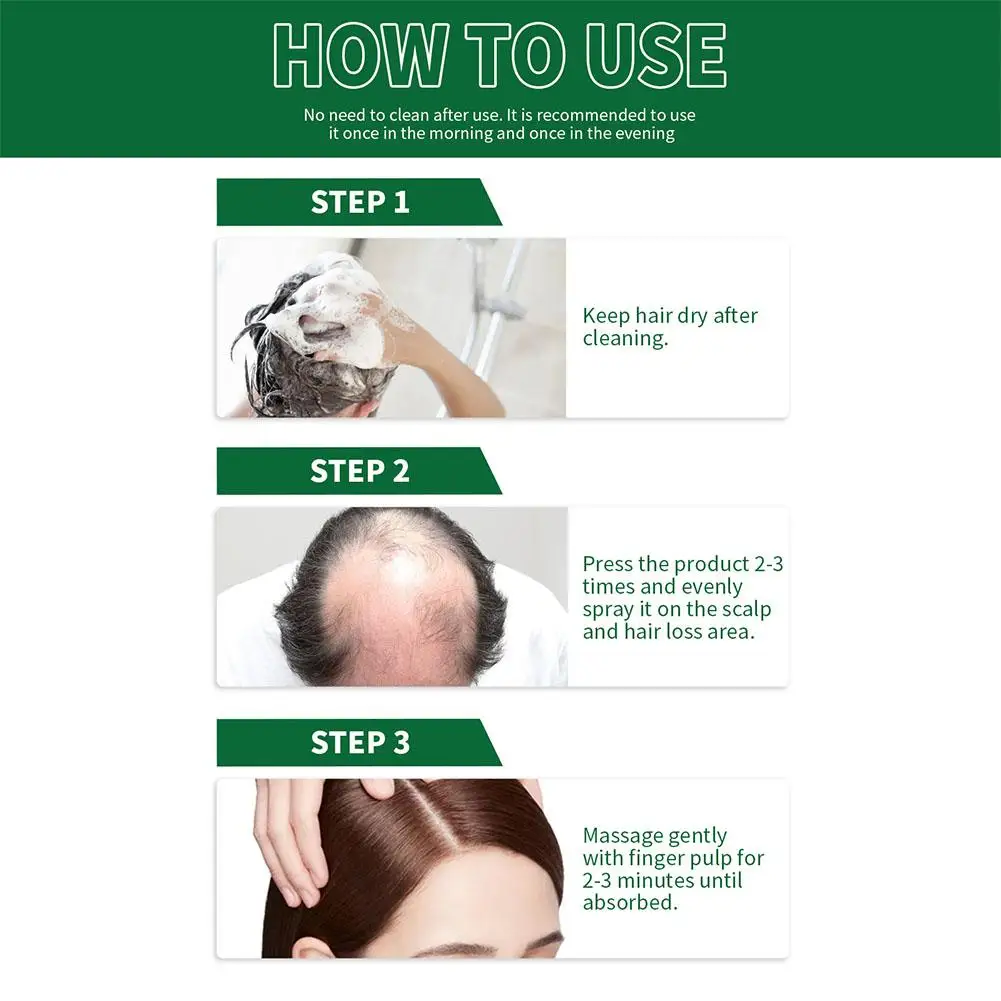 HOW TO USE

No need to clean after use. It is recommended to use it once in the morning and once in the evening

STEP 1

Keep hair dry after cleaning.

STEP 2

Press the product 2-3 times and evenly spray it on the scalp and hair loss area.

STEP 3

Massage gently with finger pulp for 2-3 minutes until absorbed.