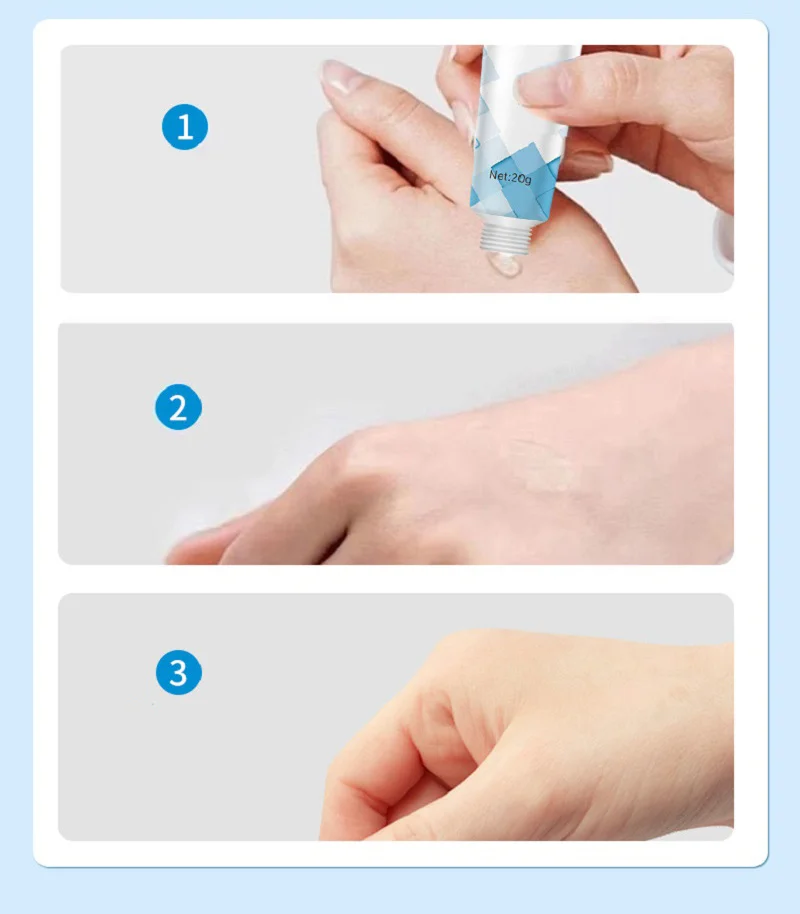 1

Net:20g

2

3