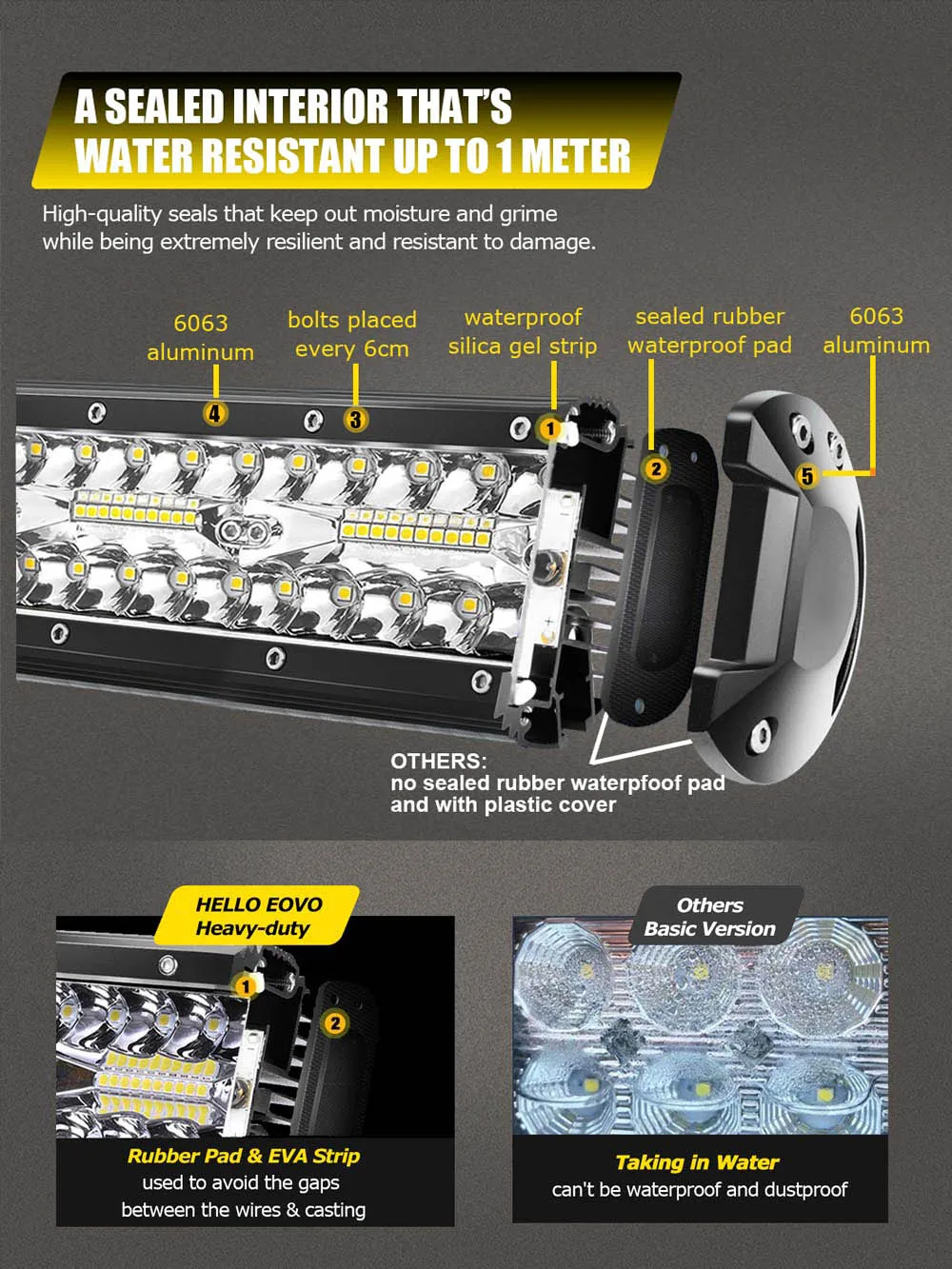 A SEALED INTERIOR THAT'S WATER RESISTANT UP TO 1 METER

High-quality seals that keep out moisture and grime while being extremely resilient and resistant to damage.

6063 aluminum

bolts placed every 6cm

waterproof silica gel strip

sealed rubber waterproof pad

6063 aluminum

4

3

1

2

5

OTHERS:
no sealed rubber waterpfoof pad and with plastic cover

HELLO EOVO
Heavy-duty

1

2

Rubber Pad & EVA Strip
used to avoid the gaps between the wires & casting

Others
Basic Version

Taking in Water
can't be waterproof and dustproof