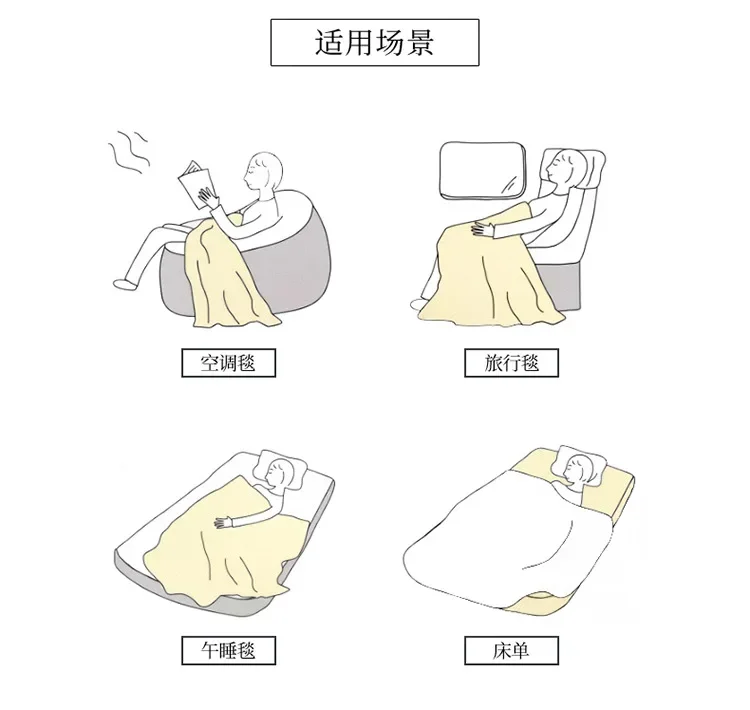 适用场景

空调毯

旅行毯

午睡毯

床单