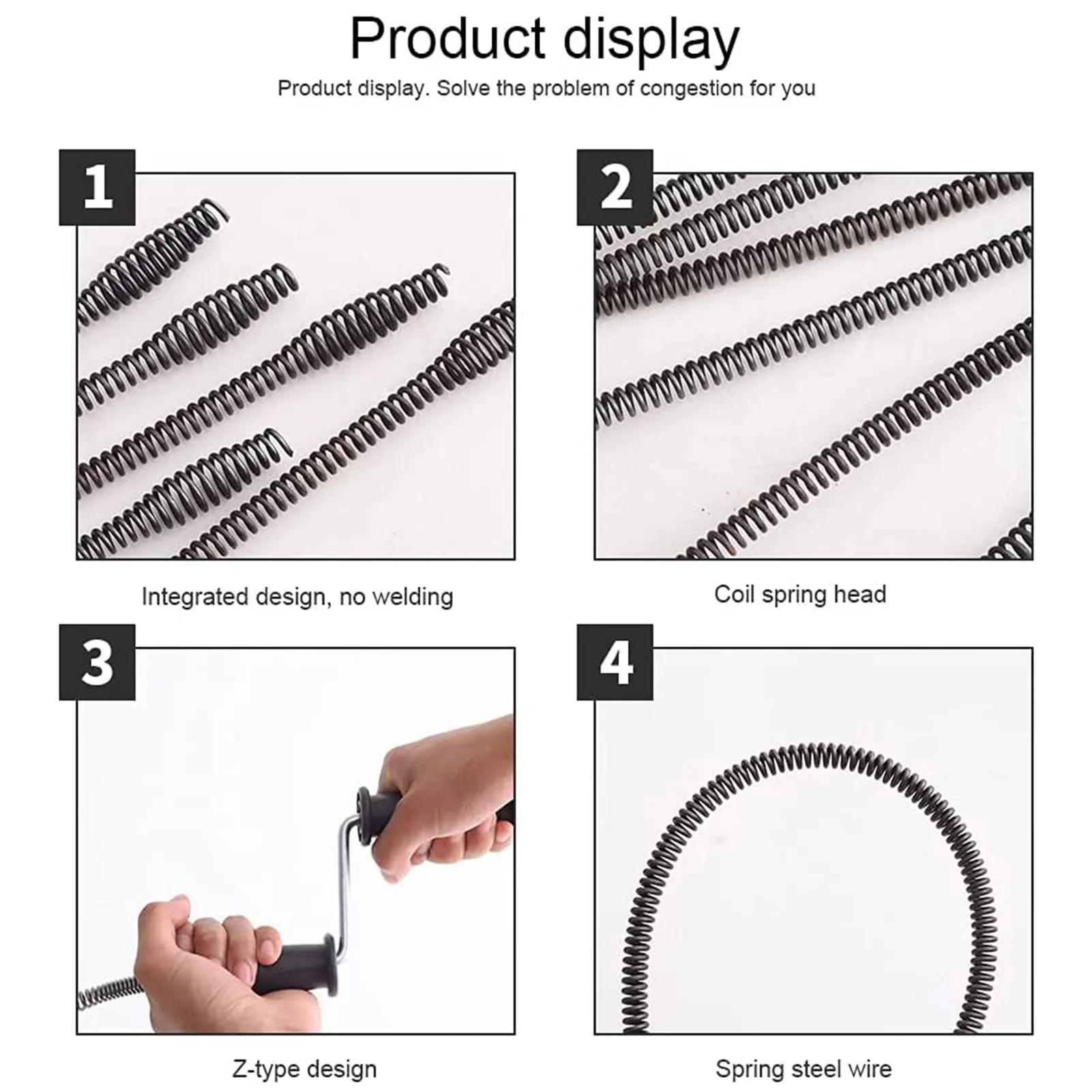 Product display

Product display. Solve the problem of congestion for you

1

Integrated design, no welding

2

Coil spring head

3

Z-type design

4

Spring steel wire