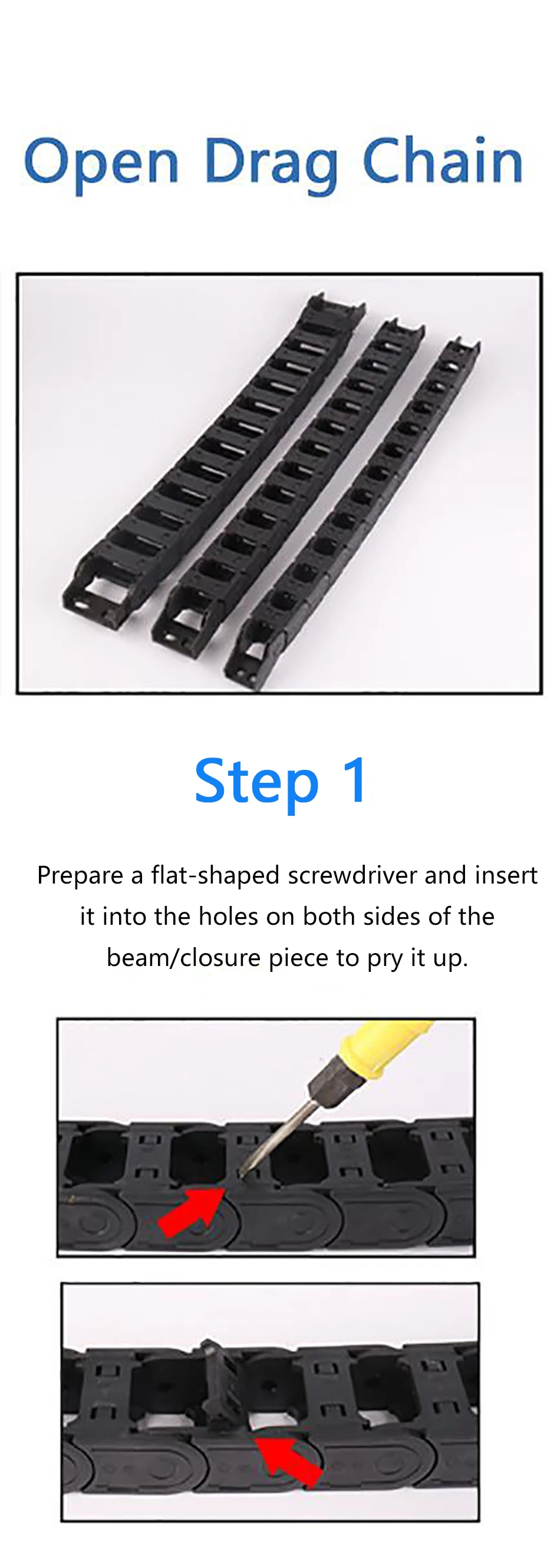 Open Drag Chain

Step 1

Prepare a flat-shaped screwdriver and insert it into the holes on both sides of the beam/closure piece to pry it up.