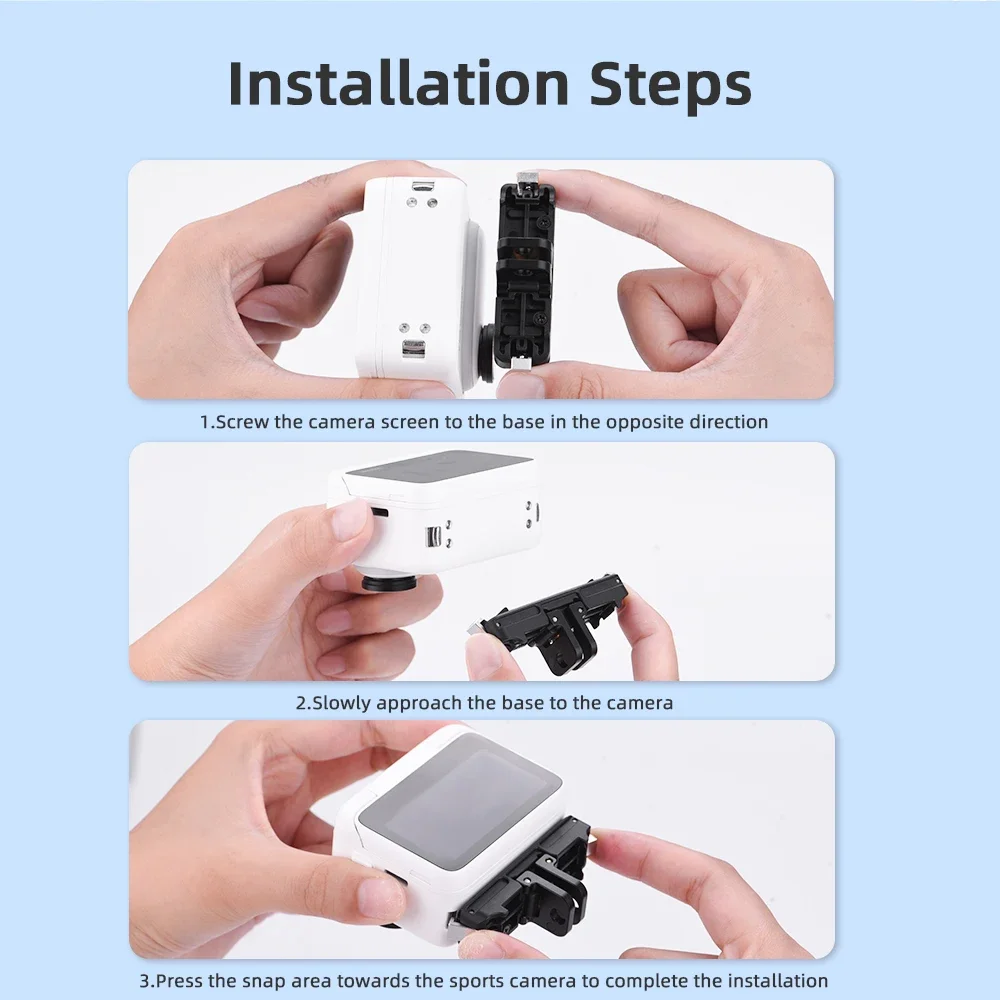 Installation Steps

1.Screw the camera screen to the base in the opposite direction

2.Slowly approach the base to the camera

3.Press the snap area towards the sports camera to complete the installation