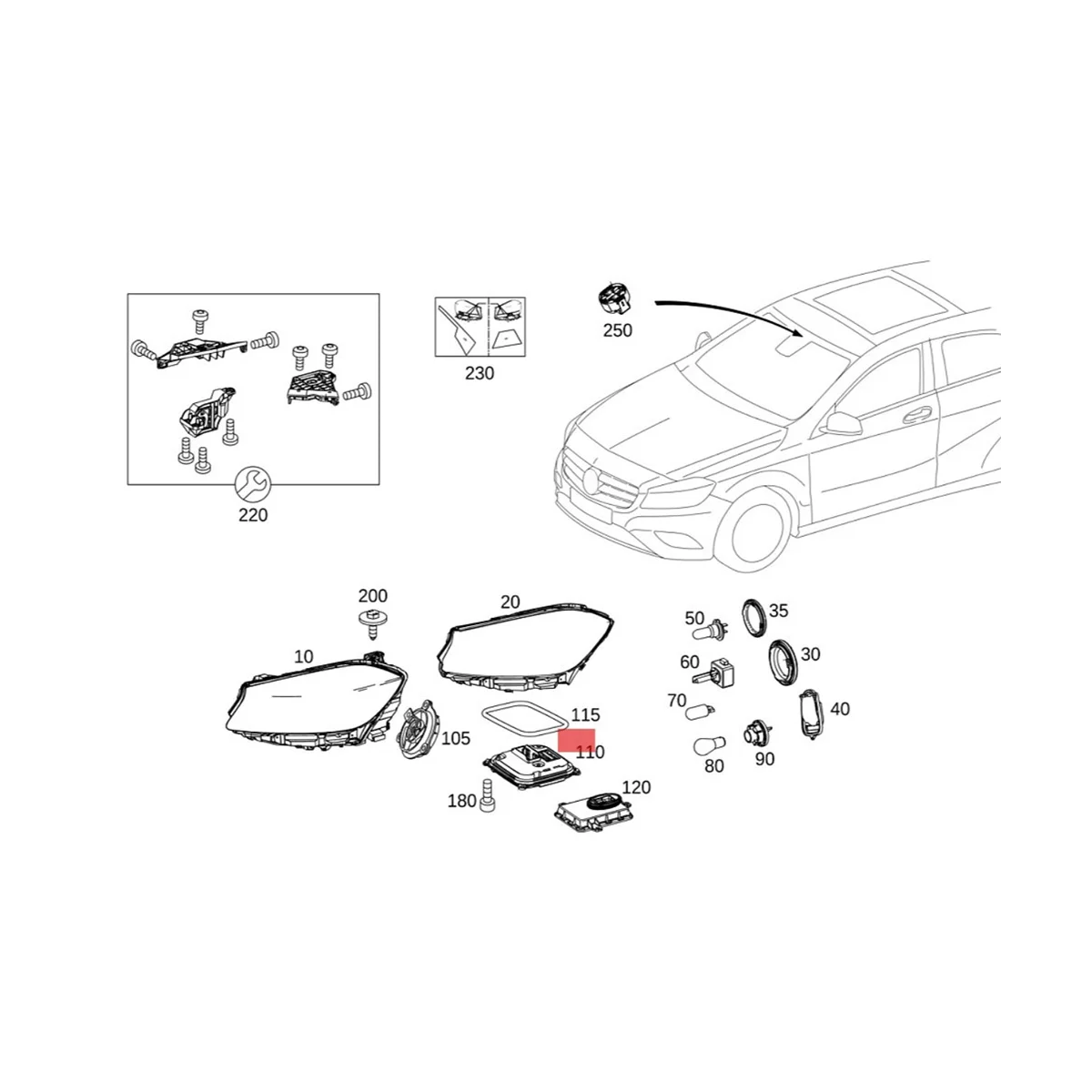 250

230

220

200

20

10

105

115

110

180

120

50

35

60

30

70

40

80

90