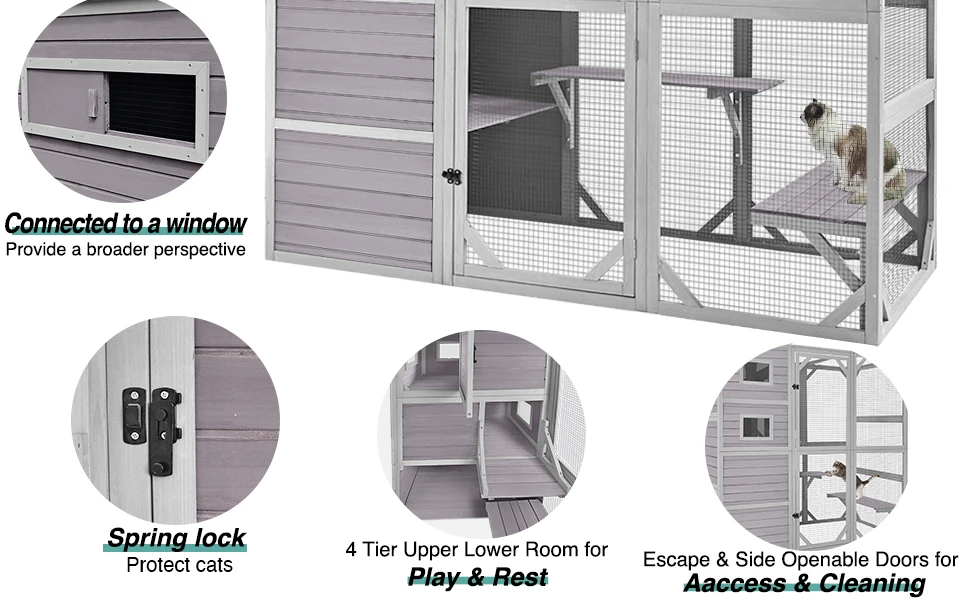 Connected to a window
Provide a broader perspective

Spring lock
Protect cats

4 Tier Upper Lower Room for
Play & Rest

Escape & Side Openable Doors for
Aaccess & Cleaning